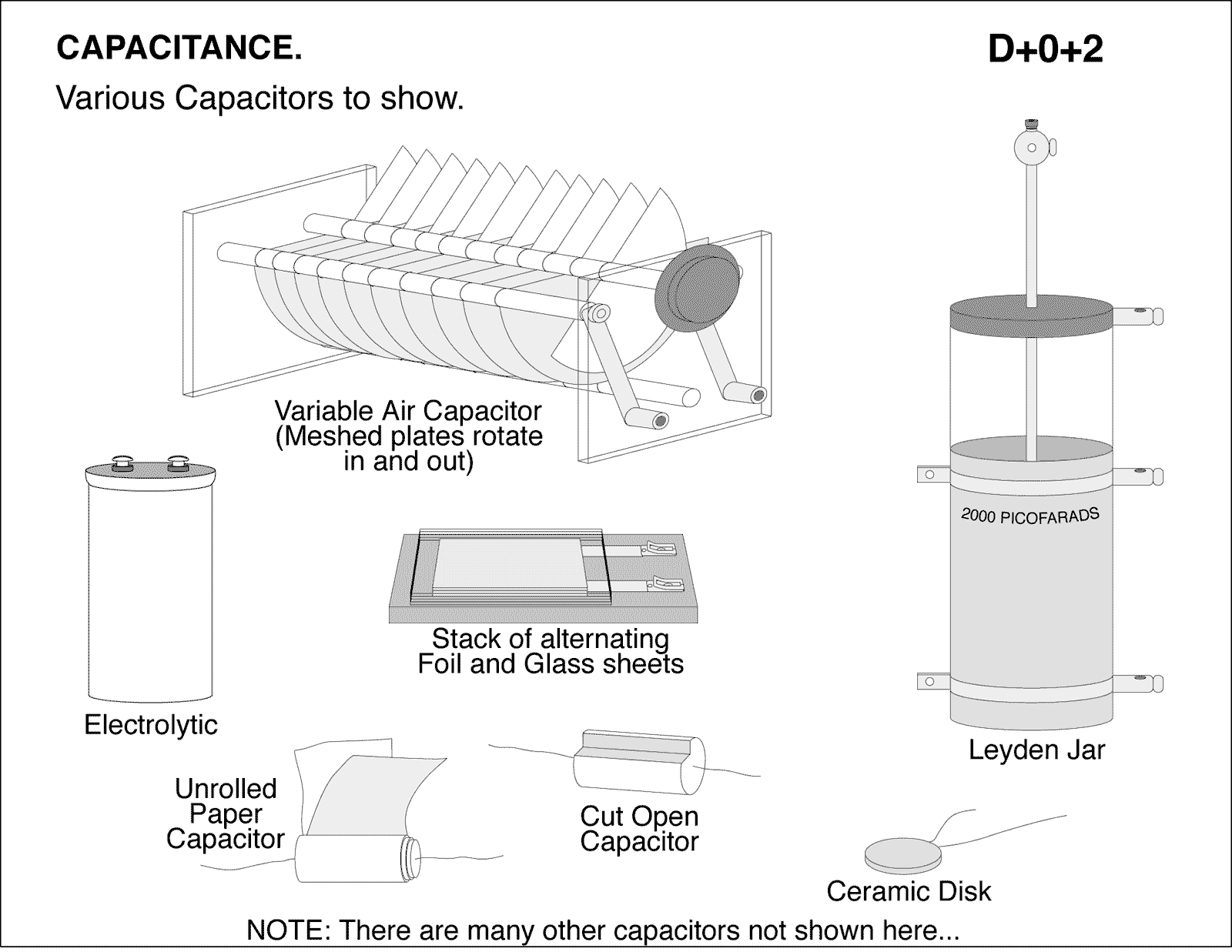 CAPACITANCE.

D+0+2

Various Capacitors to show.

Variable Air Capacitor (Meshed plates rotate in and out)

2000 PICOFARADS

Stack of alternating Foil and Glass sheets

Electrolytic

Leyden Jar

Unrolled Paper Capacitor

Cut Open Capacitor

Ceramic Disk

NOTE: There are many other capacitors not shown here...