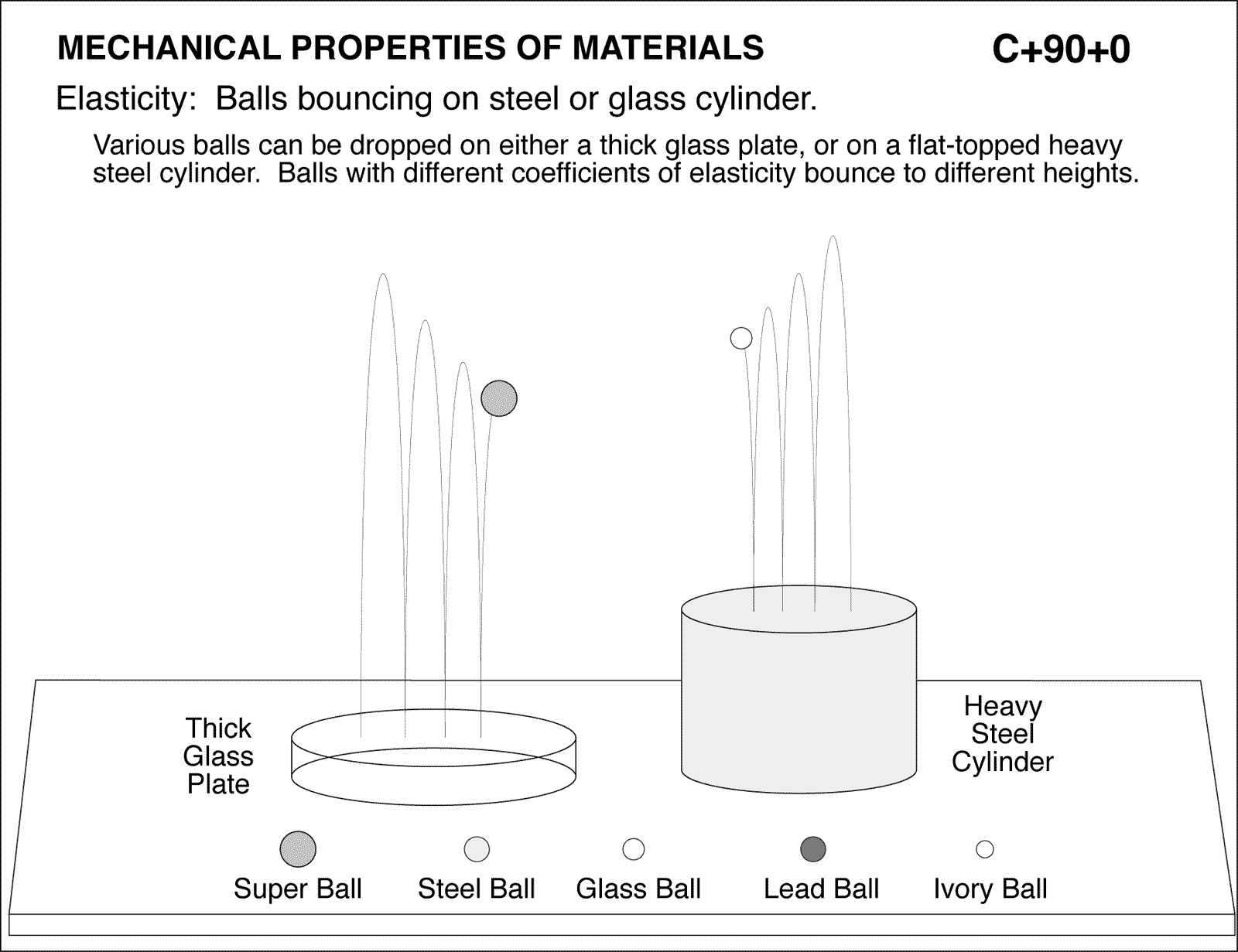 MECHANICAL PROPERTIES OF MATERIALS C+90+0

Elasticity: Balls bouncing on steel or glass cylinder.

Various balls can be dropped on either a thick glass plate, or on a flat-topped heavy steel cylinder. Balls with different coefficients of elasticity bounce to different heights.

Thick Glass Plate

Heavy Steel Cylinder

Super Ball
Steel Ball
Glass Ball
Lead Ball
Ivory Ball