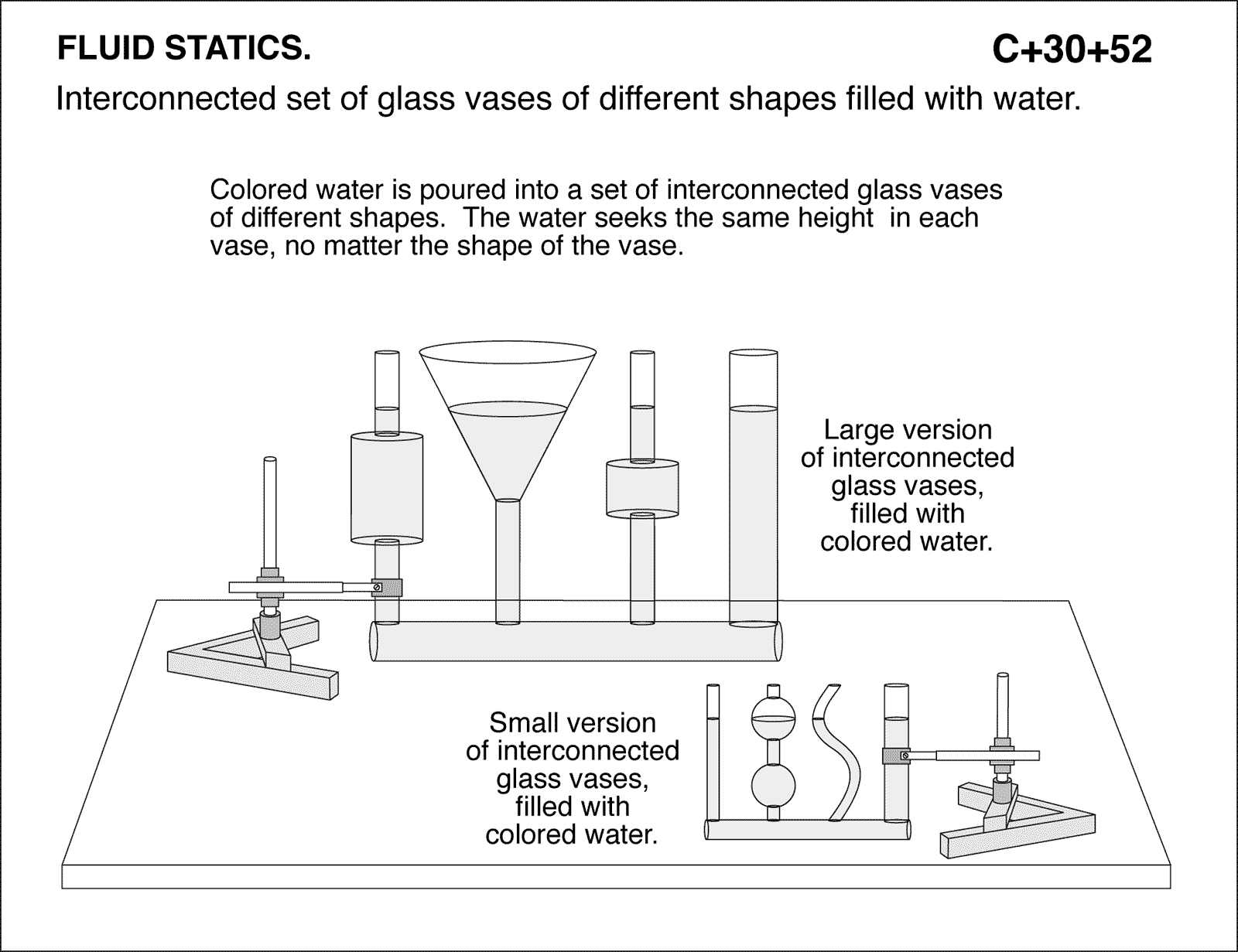 FLUID STATICS.

C+30+52

Interconnected set of glass vases of different shapes filled with water.

Colored water is poured into a set of interconnected glass vases of different shapes. The water seeks the same height in each vase, no matter the shape of the vase.

Large version of interconnected glass vases, filled with colored water.

Small version of interconnected glass vases, filled with colored water.