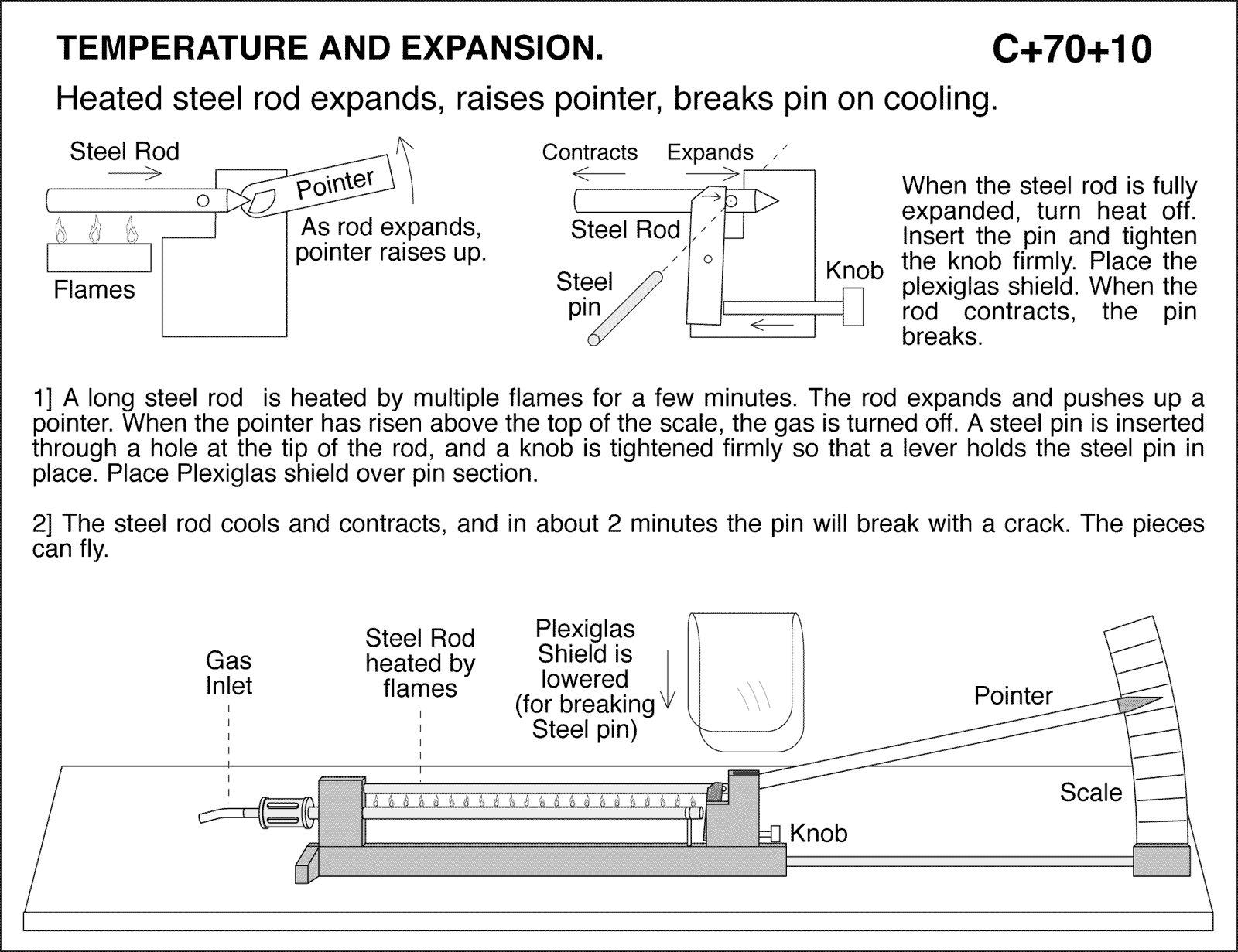 TEMPERATURE AND EXPANSION.

C+70+10

Heated steel rod expands, raises pointer, breaks pin on cooling.

Steel Rod

Pointer

As rod expands, pointer raises up.

Flames

Contracts

Expands

Steel Rod

Steel pin

Knob

When the steel rod is fully expanded, turn heat off. Insert the pin and tighten the knob firmly. Place the plexiglas shield. When the rod contracts, the pin breaks.

1] A long steel rod is heated by multiple flames for a few minutes. The rod expands and pushes up a pointer. When the pointer has risen above the top of the scale, the gas is turned off. A steel pin is inserted through a hole at the tip of the rod, and a knob is tightened firmly so that a lever holds the steel pin in place. Place Plexiglas shield over pin section.

2] The steel rod cools and contracts, and in about 2 minutes the pin will break with a crack. The pieces can fly.

Gas Inlet

Steel Rod heated by flames

Plexiglas Shield is lowered (for breaking Steel pin)

Pointer

Scale

Knob