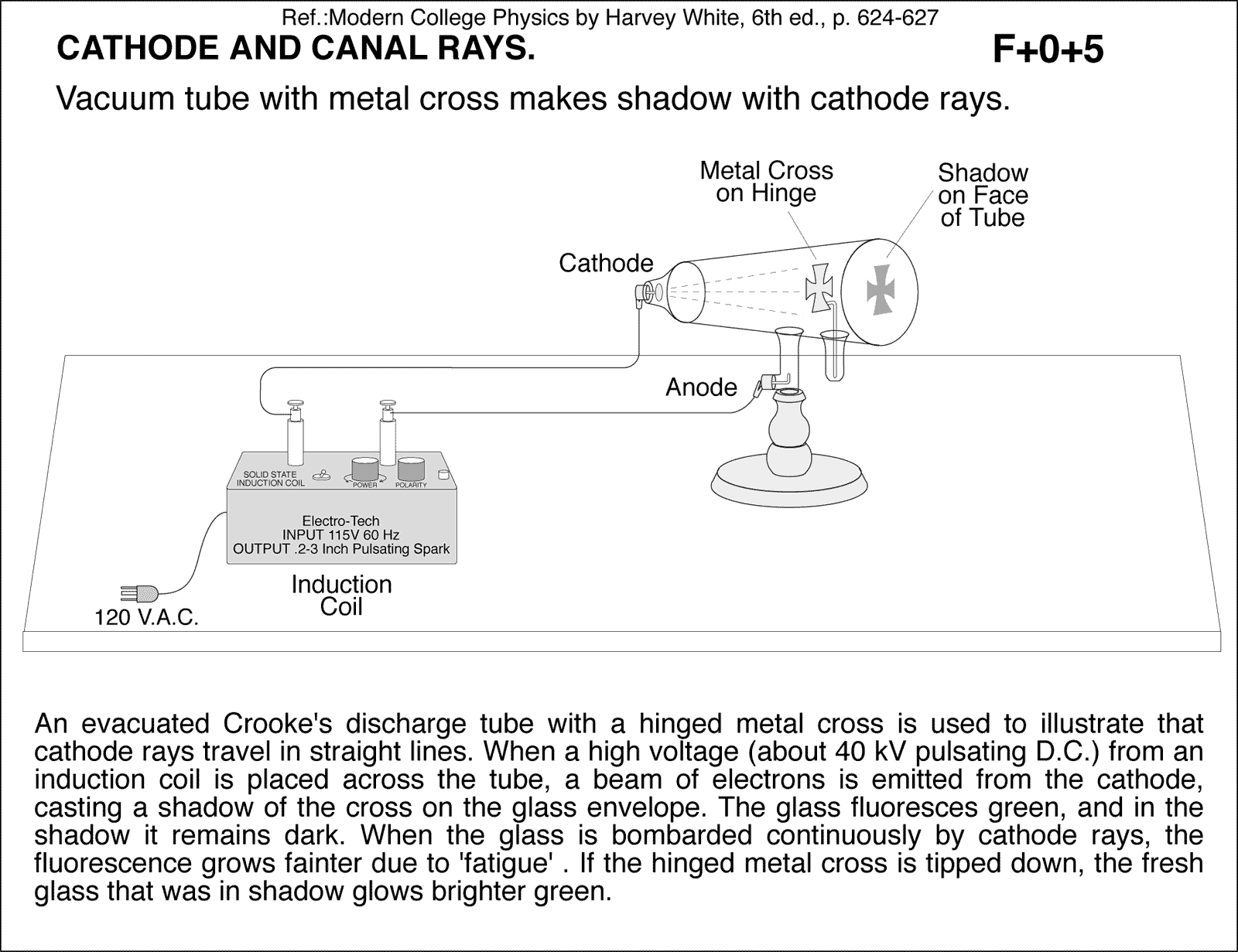 Ref.:Modern College Physics by Harvey White, 6th ed., p. 624-627

CATHODE AND CANAL RAYS.

F+0+5

Vacuum tube with metal cross makes shadow with cathode rays.

Metal Cross on Hinge

Shadow on Face of Tube

Cathode

Anode

SOLID STATE INDUCTION COIL

POWER

POLARITY

Electro-Tech
INPUT 115V 60 Hz
OUTPUT .2-3 Inch Pulsating Spark

Induction Coil

120 V.A.C.

An evacuated Crooke's discharge tube with a hinged metal cross is used to illustrate that cathode rays travel in straight lines. When a high voltage (about 40 kV pulsating D.C.) from an induction coil is placed across the tube, a beam of electrons is emitted from the cathode, casting a shadow of the cross on the glass envelope. The glass fluoresces green, and in the shadow it remains dark. When the glass is bombarded continuously by cathode rays, the fluorescence grows fainter due to 'fatigue' . If the hinged metal cross is tipped down, the fresh glass that was in shadow glows brighter green.