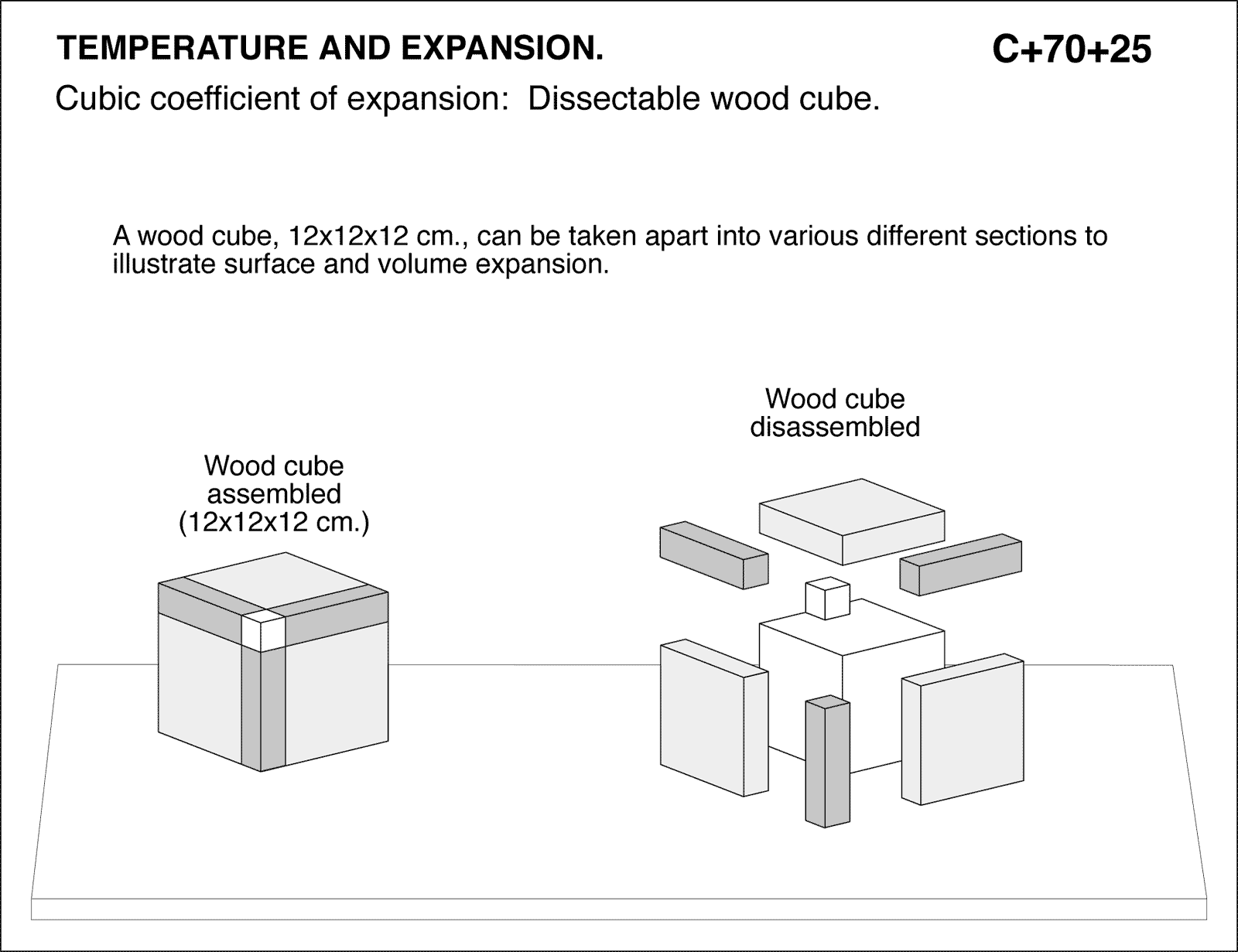 TEMPERATURE AND EXPANSION.

C+70+25

Cubic coefficient of expansion: Dissectable wood cube.

A wood cube, 12x12x12 cm., can be taken apart into various different sections to illustrate surface and volume expansion.

Wood cube assembled (12x12x12 cm.)

Wood cube disassembled