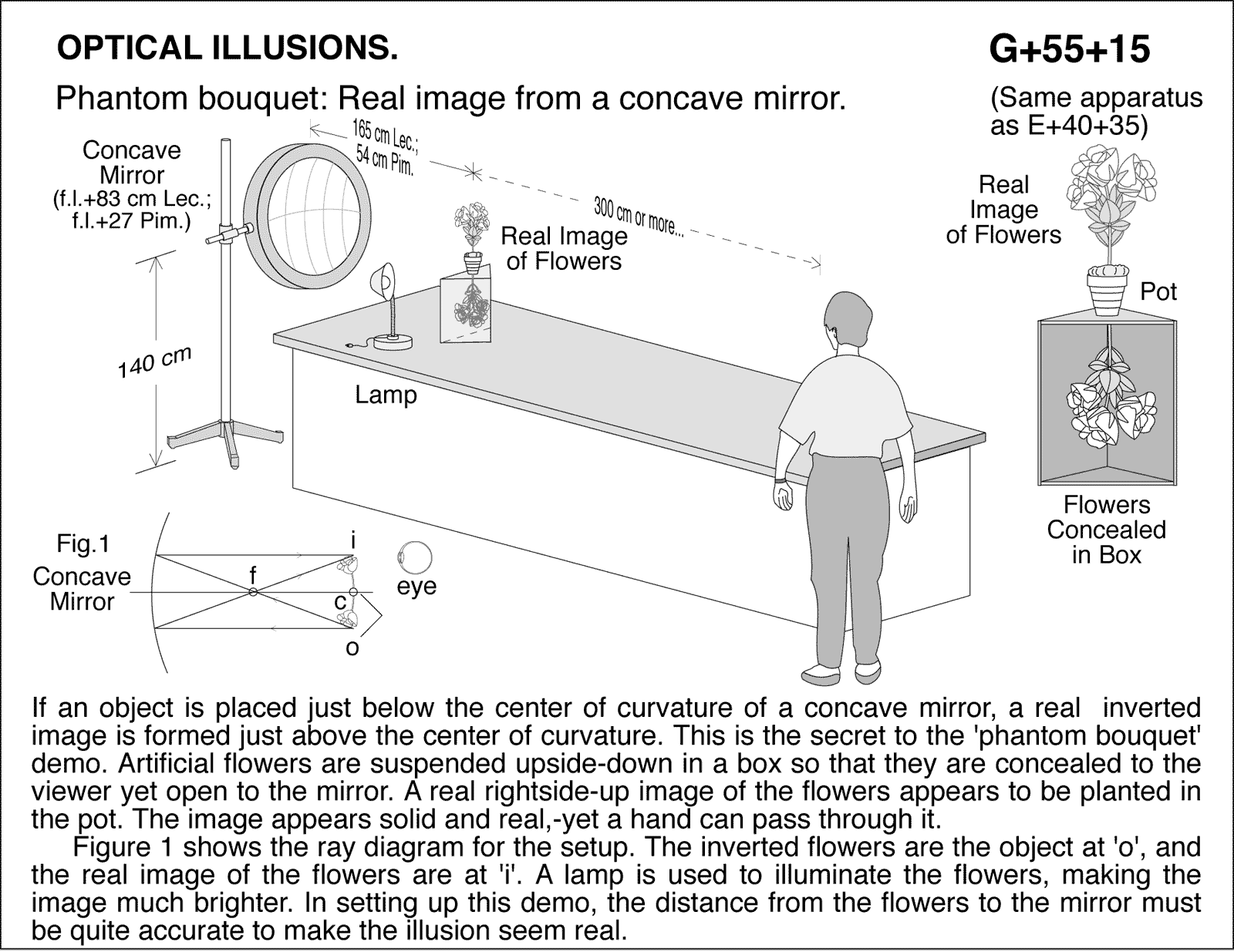 OPTICAL ILLUSIONS.

G+55+15

Phantom bouquet: Real image from a concave mirror.

(Same apparatus as E+40+35)

Concave Mirror (f.l.+83 cm Lec.; f.l.+27 Pim.)

165 cm Lec.; 54 cm Pim.

300 cm or more...

Real Image of Flowers

140 cm

Lamp

Real Image of Flowers

Pot

Flowers Concealed in Box

Fig.1

Concave Mirror

f

i

c

o

eye

If an object is placed just below the center of curvature of a concave mirror, a real inverted image is formed just above the center of curvature. This is the secret to the 'phantom bouquet' demo. Artificial flowers are suspended upside-down in a box so that they are concealed to the viewer yet open to the mirror. A real rightside-up image of the flowers appears to be planted in the pot. The image appears solid and real,-yet a hand can pass through it.

Figure 1 shows the ray diagram for the setup. The inverted flowers are the object at 'o', and the real image of the flowers are at 'i'. A lamp is used to illuminate the flowers, making the image much brighter. In setting up this demo, the distance from the flowers to the mirror must be quite accurate to make the illusion seem real.