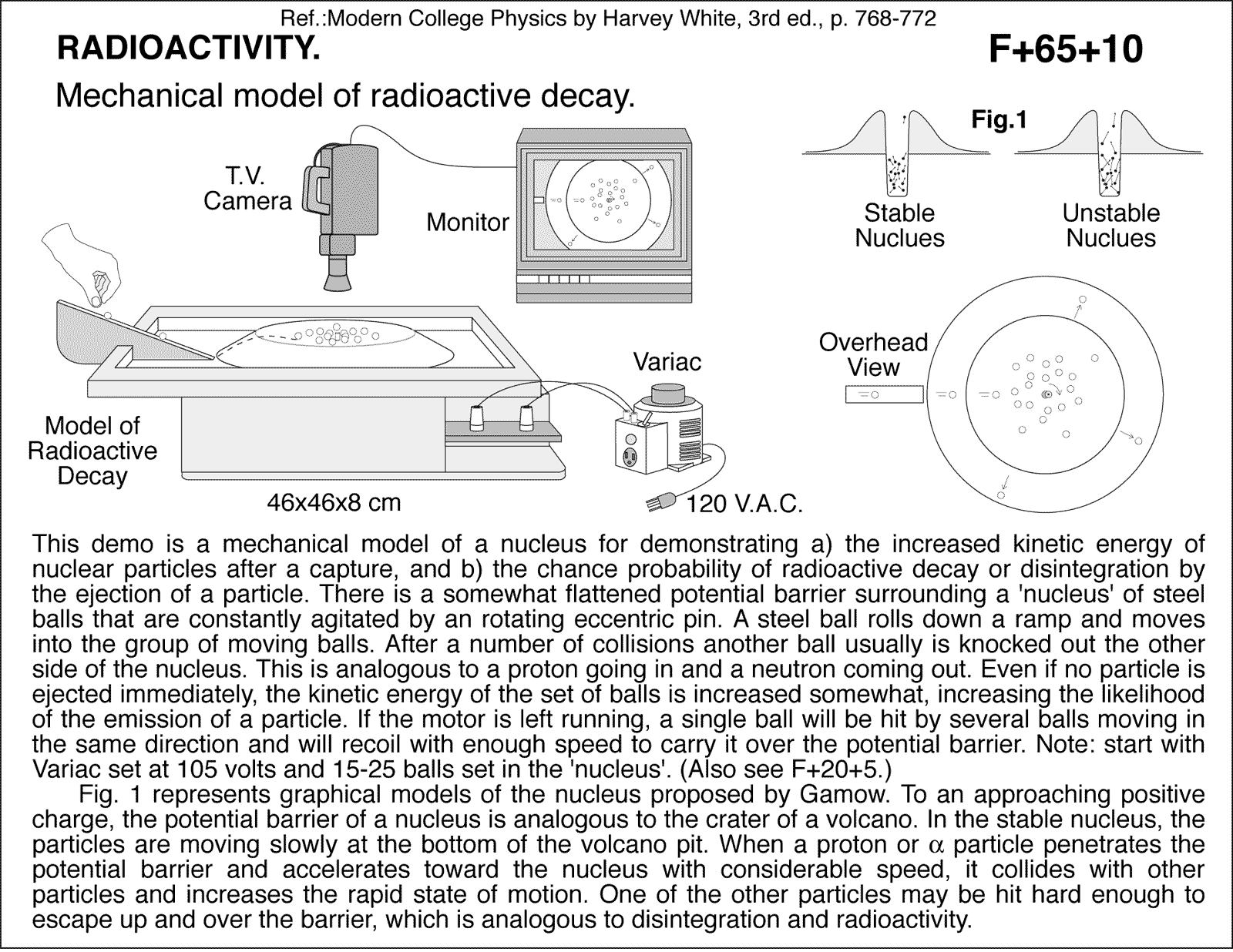 Ref.:Modern College Physics by Harvey White, 3rd ed., p. 768-772

RADIOACTIVITY.

F+65+10

Mechanical model of radioactive decay.

T.V. Camera

Monitor

Fig.1

Stable Nuclues

Unstable Nuclues

Overhead View

Variac

Model of Radioactive Decay

46x46x8 cm

120 V.A.C.

This demo is a mechanical model of a nucleus for demonstrating a) the increased kinetic energy of nuclear particles after a capture, and b) the chance probability of radioactive decay or disintegration by the ejection of a particle. There is a somewhat flattened potential barrier surrounding a 'nucleus' of steel balls that are constantly agitated by an rotating eccentric pin. A steel ball rolls down a ramp and moves into the group of moving balls. After a number of collisions another ball usually is knocked out the other side of the nucleus. This is analogous to a proton going in and a neutron coming out. Even if no particle is ejected immediately, the kinetic energy of the set of balls is increased somewhat, increasing the likelihood of the emission of a particle. If the motor is left running, a single ball will be hit by several balls moving in the same direction and will recoil with enough speed to carry it over the potential barrier. Note: start with Variac set at 105 volts and 15-25 balls set in the 'nucleus'. (Also see F+20+5.)

Fig. 1 represents graphical models of the nucleus proposed by Gamow. To an approaching positive charge, the potential barrier of a nucleus is analogous to the crater of a volcano. In the stable nucleus, the particles are moving slowly at the bottom of the volcano pit. When a proton or $\alpha$ particle penetrates the potential barrier and accelerates toward the nucleus with considerable speed, it collides with other particles and increases the rapid state of motion. One of the other particles may be hit hard enough to escape up and over the barrier, which is analogous to disintegration and radioactivity.