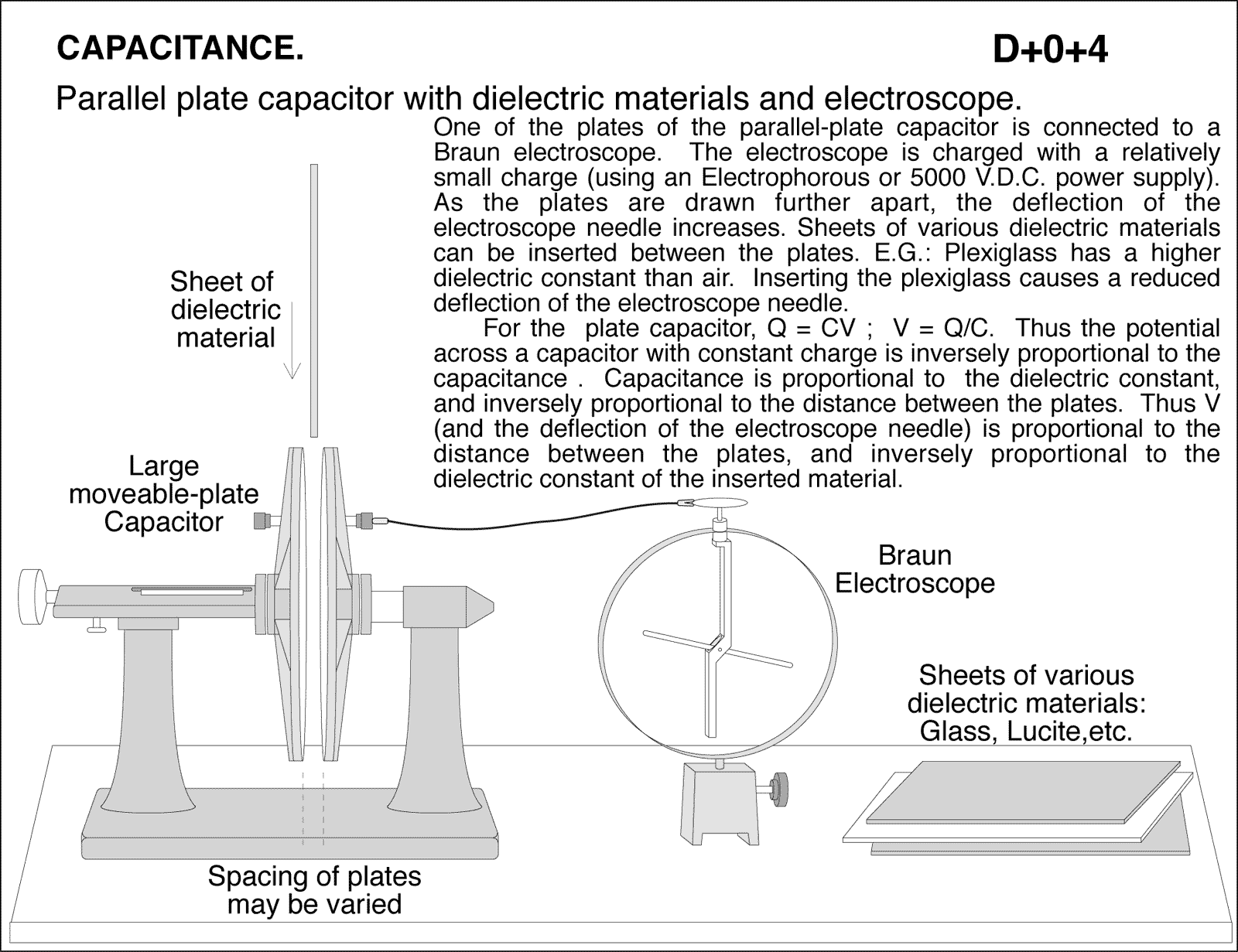 CAPACITANCE.

D+0+4

Parallel plate capacitor with dielectric materials and electroscope.

One of the plates of the parallel-plate capacitor is connected to a Braun electroscope. The electroscope is charged with a relatively small charge (using an Electrophorous or 5000 V.D.C. power supply). As the plates are drawn further apart, the deflection of the electroscope needle increases. Sheets of various dielectric materials can be inserted between the plates. E.G.: Plexiglass has a higher dielectric constant than air. Inserting the plexiglass causes a reduced deflection of the electroscope needle.

For the plate capacitor, Q = CV ; V = Q/C. Thus the potential across a capacitor with constant charge is inversely proportional to the capacitance . Capacitance is proportional to the dielectric constant, and inversely proportional to the distance between the plates. Thus V (and the deflection of the electroscope needle) is proportional to the distance between the plates, and inversely proportional to the dielectric constant of the inserted material.

Sheet of dielectric material

Large moveable-plate Capacitor

Braun Electroscope

Sheets of various dielectric materials: Glass, Lucite,etc.

Spacing of plates may be varied