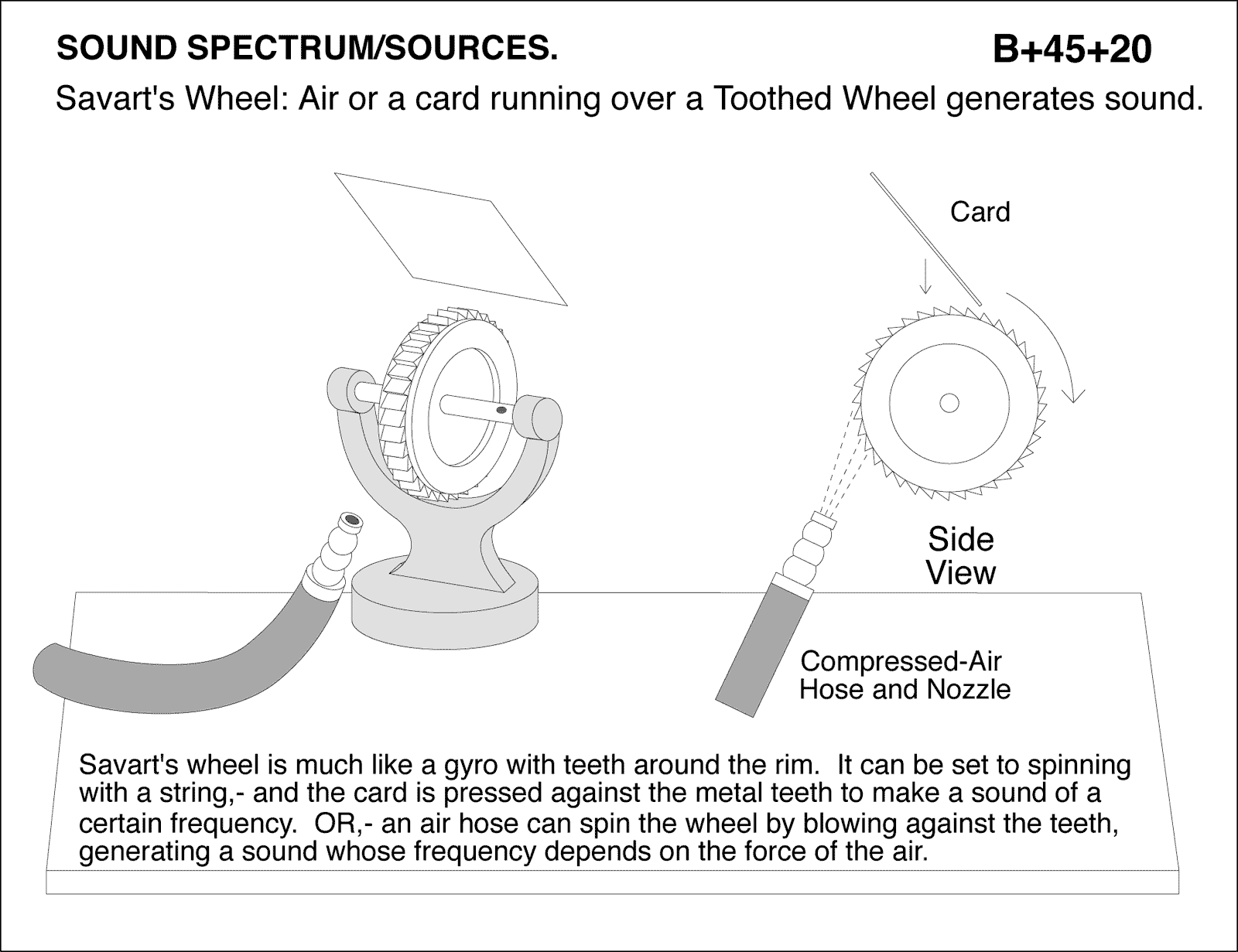 SOUND SPECTRUM/SOURCES.

B+45+20

Savart's Wheel: Air or a card running over a Toothed Wheel generates sound.

Card

Side View

Compressed-Air Hose and Nozzle

Savart's wheel is much like a gyro with teeth around the rim. It can be set to spinning with a string,- and the card is pressed against the metal teeth to make a sound of a certain frequency. OR,- an air hose can spin the wheel by blowing against the teeth, generating a sound whose frequency depends on the force of the air.