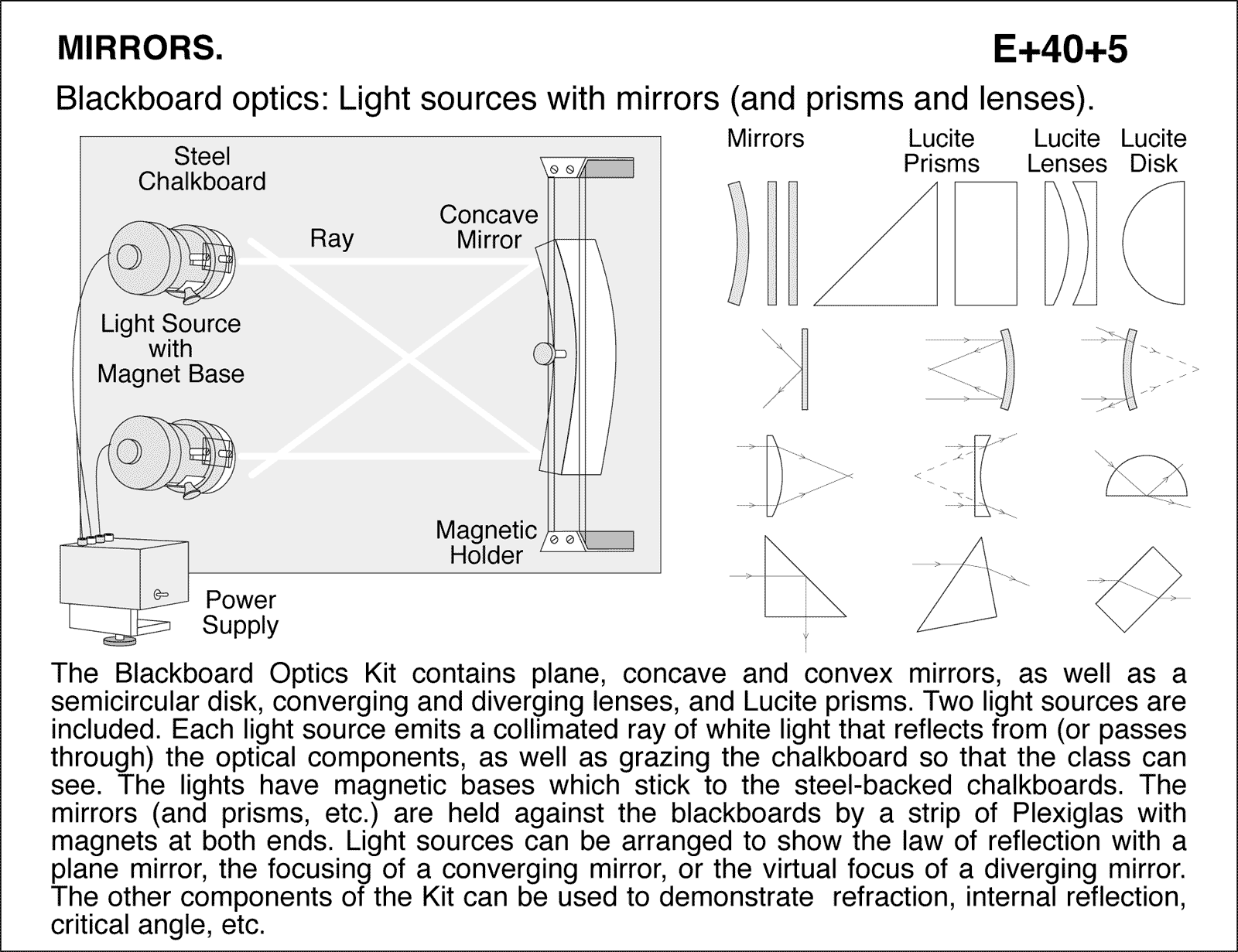 MIRRORS.

E+40+5

Blackboard optics: Light sources with mirrors (and prisms and lenses).

Steel Chalkboard

Ray

Concave Mirror

Light Source with Magnet Base

Magnetic Holder

Power Supply

Mirrors

Lucite Prisms

Lucite Lenses

Lucite Disk

The Blackboard Optics Kit contains plane, concave and convex mirrors, as well as a semicircular disk, converging and diverging lenses, and Lucite prisms. Two light sources are included. Each light source emits a collimated ray of white light that reflects from (or passes through) the optical components, as well as grazing the chalkboard so that the class can see. The lights have magnetic bases which stick to the steel-backed chalkboards. The mirrors (and prisms, etc.) are held against the blackboards by a strip of Plexiglas with magnets at both ends. Light sources can be arranged to show the law of reflection with a plane mirror, the focusing of a converging mirror, or the virtual focus of a diverging mirror. The other components of the Kit can be used to demonstrate refraction, internal reflection, critical angle, etc.