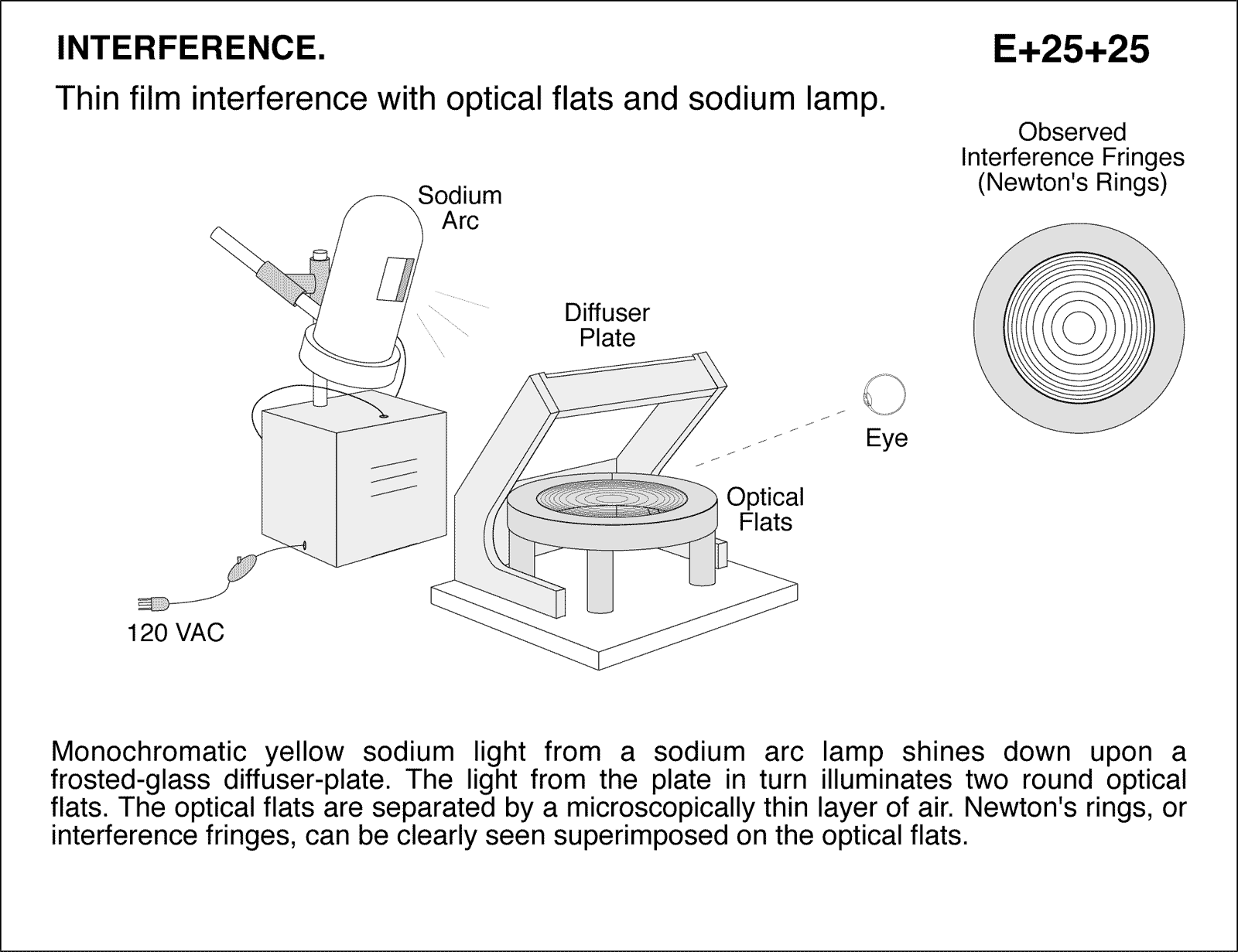 INTERFERENCE.

E+25+25

Thin film interference with optical flats and sodium lamp.

Observed Interference Fringes (Newton's Rings)

Sodium Arc

Diffuser Plate

Eye

Optical Flats

120 VAC

Monochromatic yellow sodium light from a sodium arc lamp shines down upon a frosted-glass diffuser-plate. The light from the plate in turn illuminates two round optical flats. The optical flats are separated by a microscopically thin layer of air. Newton's rings, or interference fringes, can be clearly seen superimposed on the optical flats.