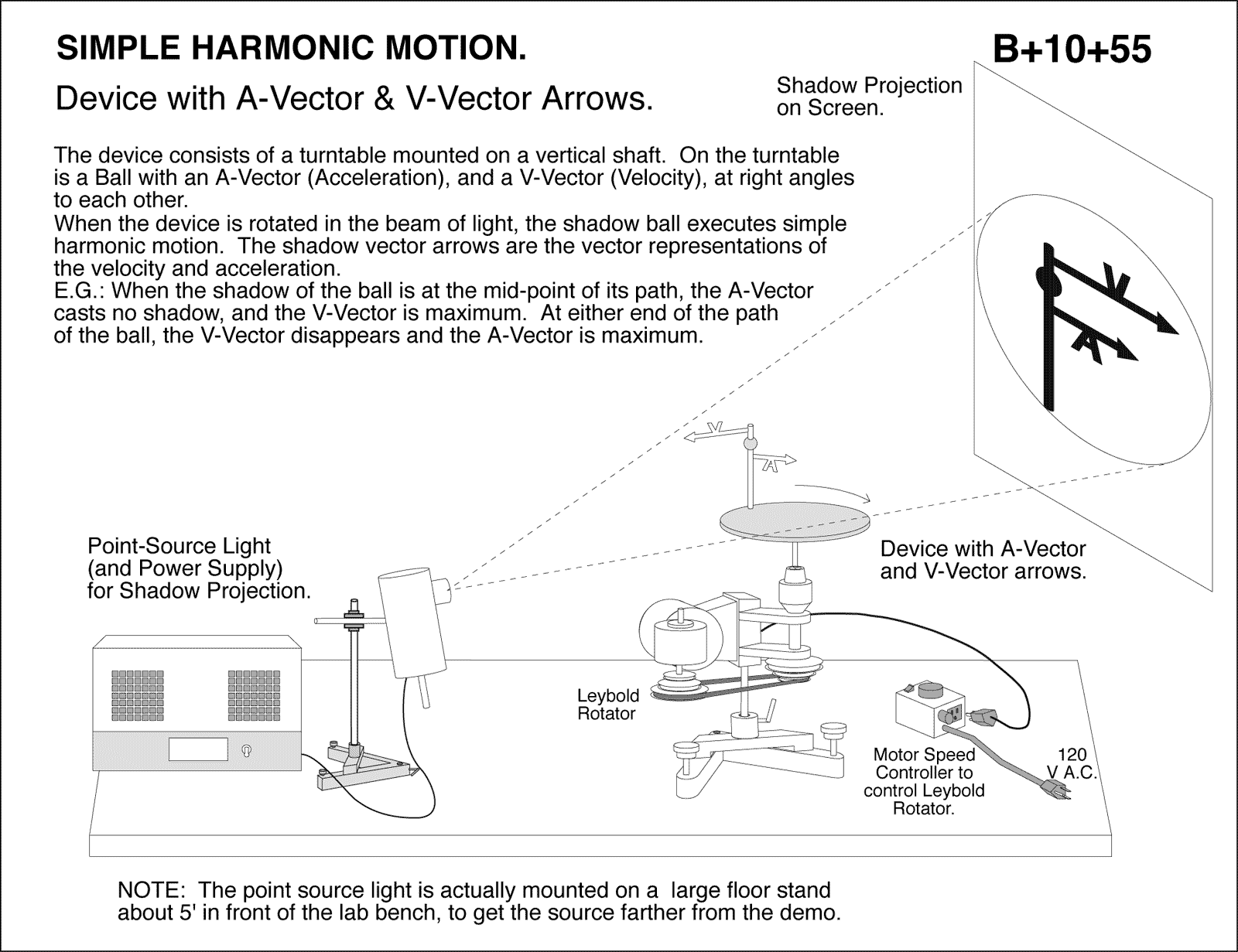 SIMPLE HARMONIC MOTION.

B+10+55

Device with A-Vector & V-Vector Arrows.

Shadow Projection on Screen.

The device consists of a turntable mounted on a vertical shaft. On the turntable is a Ball with an A-Vector (Acceleration), and a V-Vector (Velocity), at right angles to each other.
When the device is rotated in the beam of light, the shadow ball executes simple harmonic motion. The shadow vector arrows are the vector representations of the velocity and acceleration.
E.G.: When the shadow of the ball is at the mid-point of its path, the A-Vector casts no shadow, and the V-Vector is maximum. At either end of the path of the ball, the V-Vector disappears and the A-Vector is maximum.

V

A

V

A

Point-Source Light (and Power Supply) for Shadow Projection.

Device with A-Vector and V-Vector arrows.

Leybold Rotator

Motor Speed Controller to control Leybold Rotator.

120 V A.C.

NOTE: The point source light is actually mounted on a large floor stand about 5' in front of the lab bench, to get the source farther from the demo.