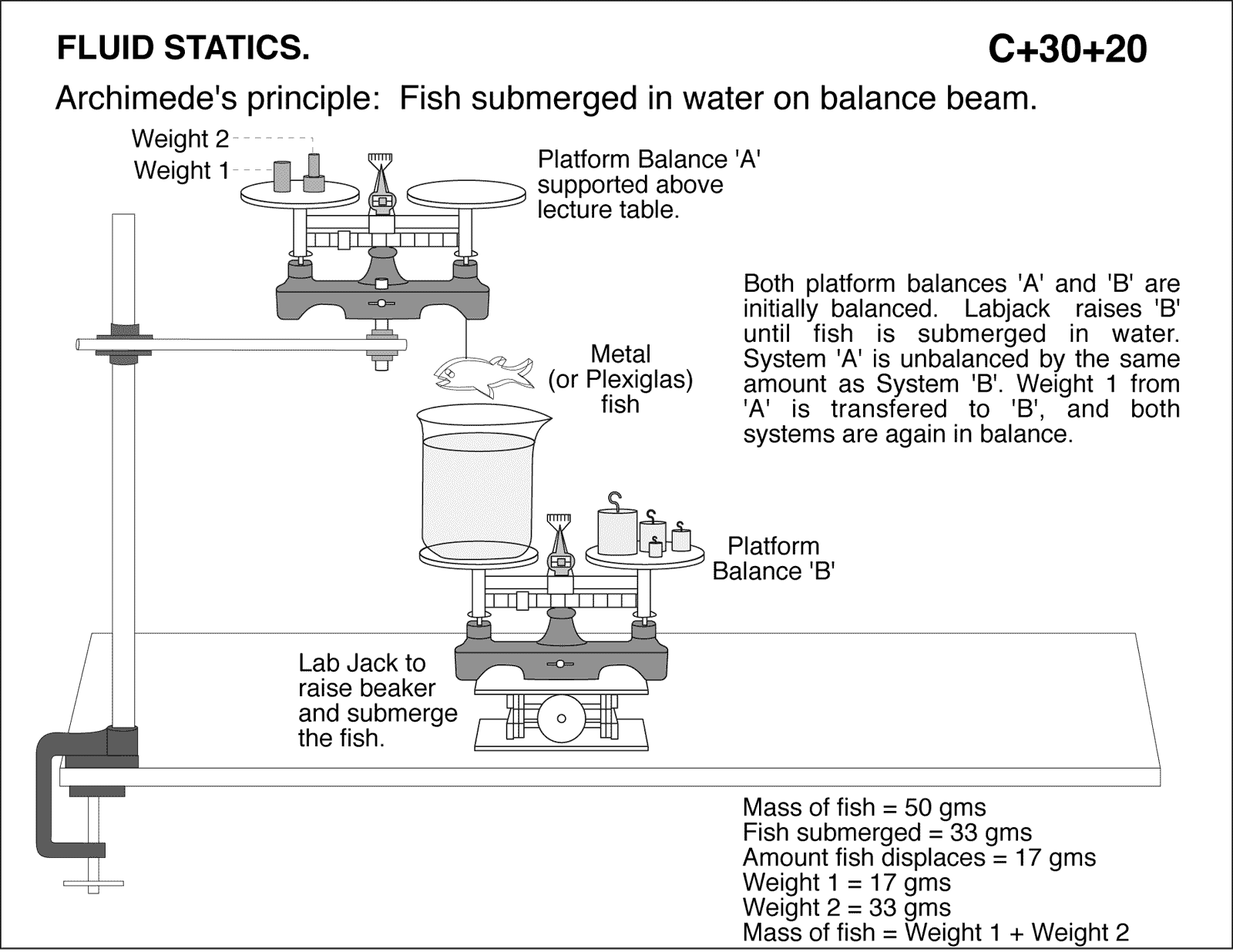 FLUID STATICS.

C+30+20

Archimede's principle: Fish submerged in water on balance beam.

Weight 2
Weight 1

Platform Balance 'A' supported above lecture table.

Both platform balances 'A' and 'B' are initially balanced. Labjack raises 'B' until fish is submerged in water. System 'A' is unbalanced by the same amount as System 'B'. Weight 1 from 'A' is transfered to 'B', and both systems are again in balance.

Metal (or Plexiglas) fish

Platform Balance 'B'

Lab Jack to raise beaker and submerge the fish.

Mass of fish = 50 gms
Fish submerged = 33 gms
Amount fish displaces = 17 gms
Weight 1 = 17 gms
Weight 2 = 33 gms
Mass of fish = Weight 1 + Weight 2