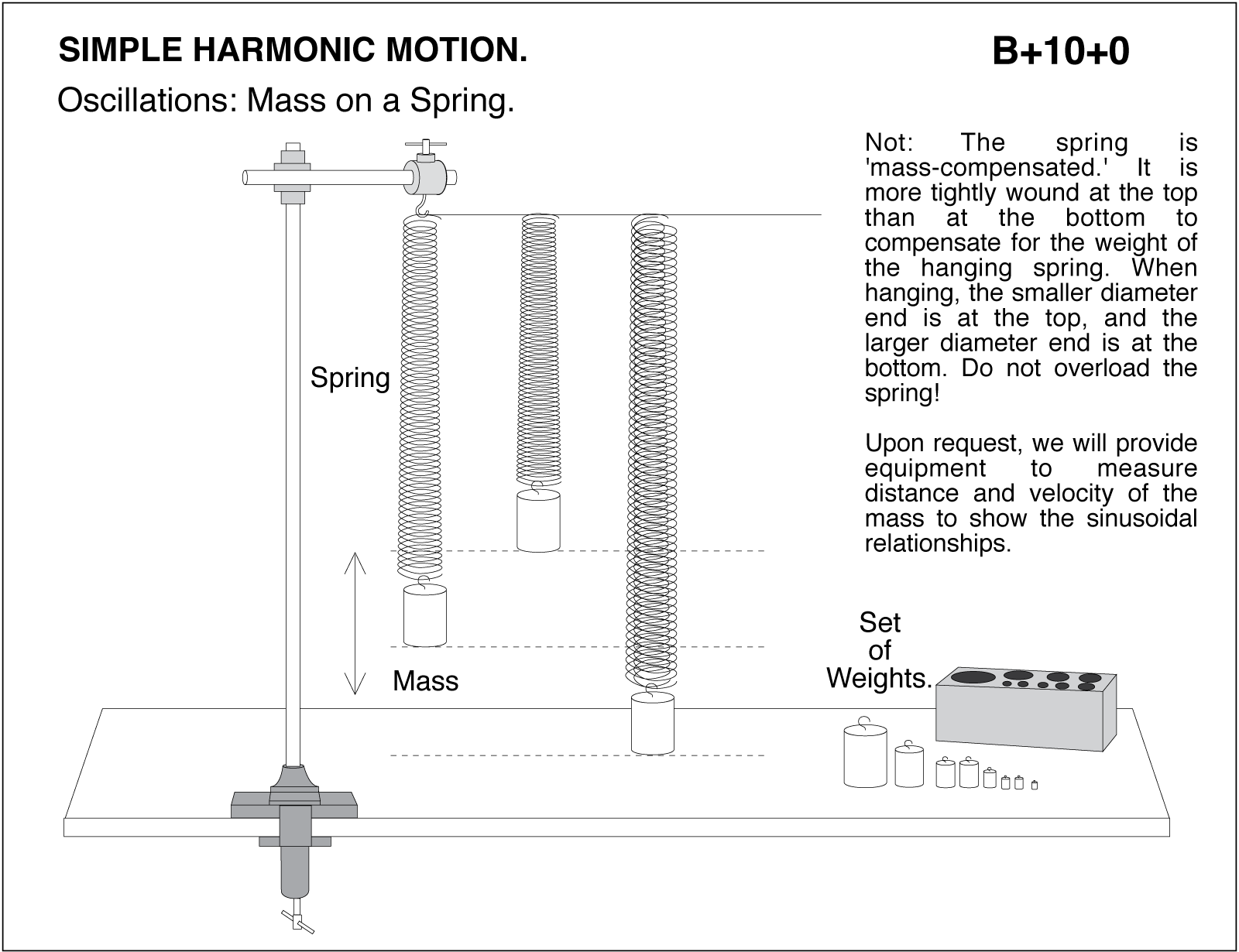 SIMPLE HARMONIC MOTION.

B+10+0

Oscillations: Mass on a Spring.

Not: The spring is 'mass-compensated.' It is more tightly wound at the top than at the bottom to compensate for the weight of the hanging spring. When hanging, the smaller diameter end is at the top, and the larger diameter end is at the bottom. Do not overload the spring!

Upon request, we will provide equipment to measure distance and velocity of the mass to show the sinusoidal relationships.

Spring

Mass

Set of Weights.