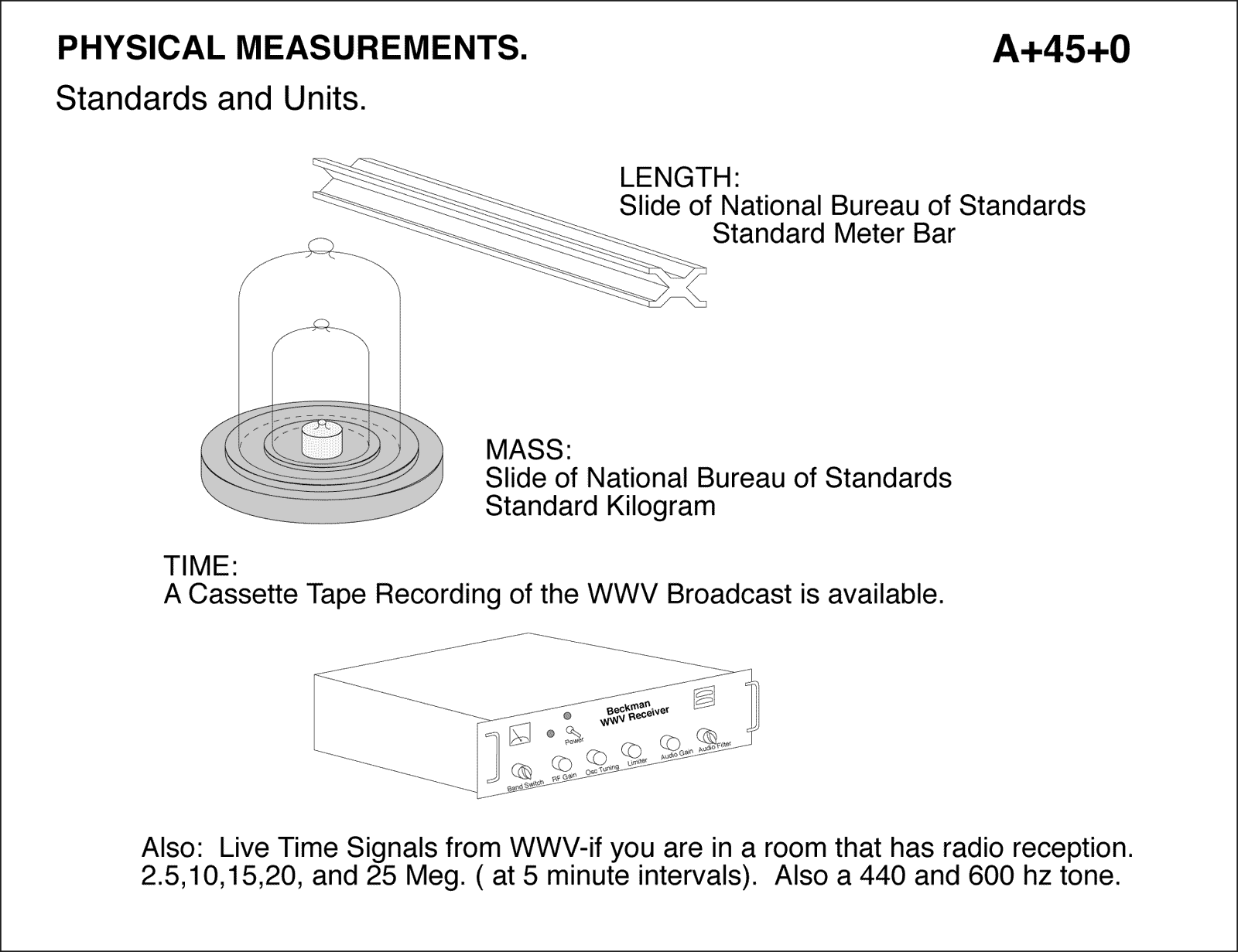 PHYSICAL MEASUREMENTS.

A+45+0

Standards and Units.

LENGTH:
Slide of National Bureau of Standards
Standard Meter Bar

MASS:
Slide of National Bureau of Standards
Standard Kilogram

TIME:
A Cassette Tape Recording of the WWV Broadcast is available.

Beckman
WWV Receiver
Power
Band Switch
RF Gain
Osc Tuning
Limiter
Audio Gain
Audio Filter

Also: Live Time Signals from WWV-if you are in a room that has radio reception. 2.5,10,15,20, and 25 Meg. ( at 5 minute intervals). Also a 440 and 600 hz tone.