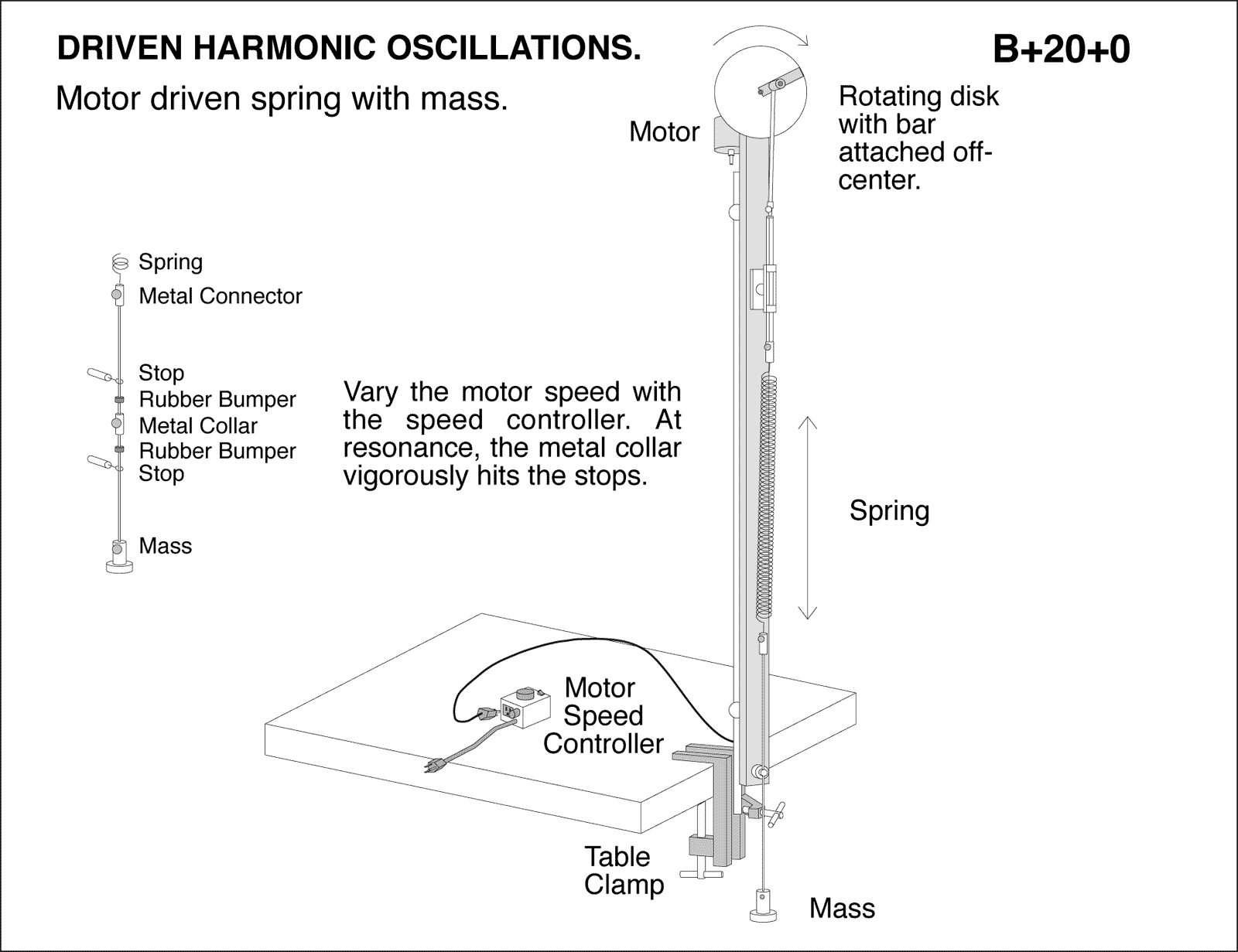 DRIVEN HARMONIC OSCILLATIONS.

B+20+0

Motor driven spring with mass.

Motor

Rotating disk with bar attached off-center.

Spring
Metal Connector

Stop
Rubber Bumper
Metal Collar
Rubber Bumper
Stop

Mass

Vary the motor speed with the speed controller. At resonance, the metal collar vigorously hits the stops.

Spring

Motor Speed Controller

Table Clamp

Mass