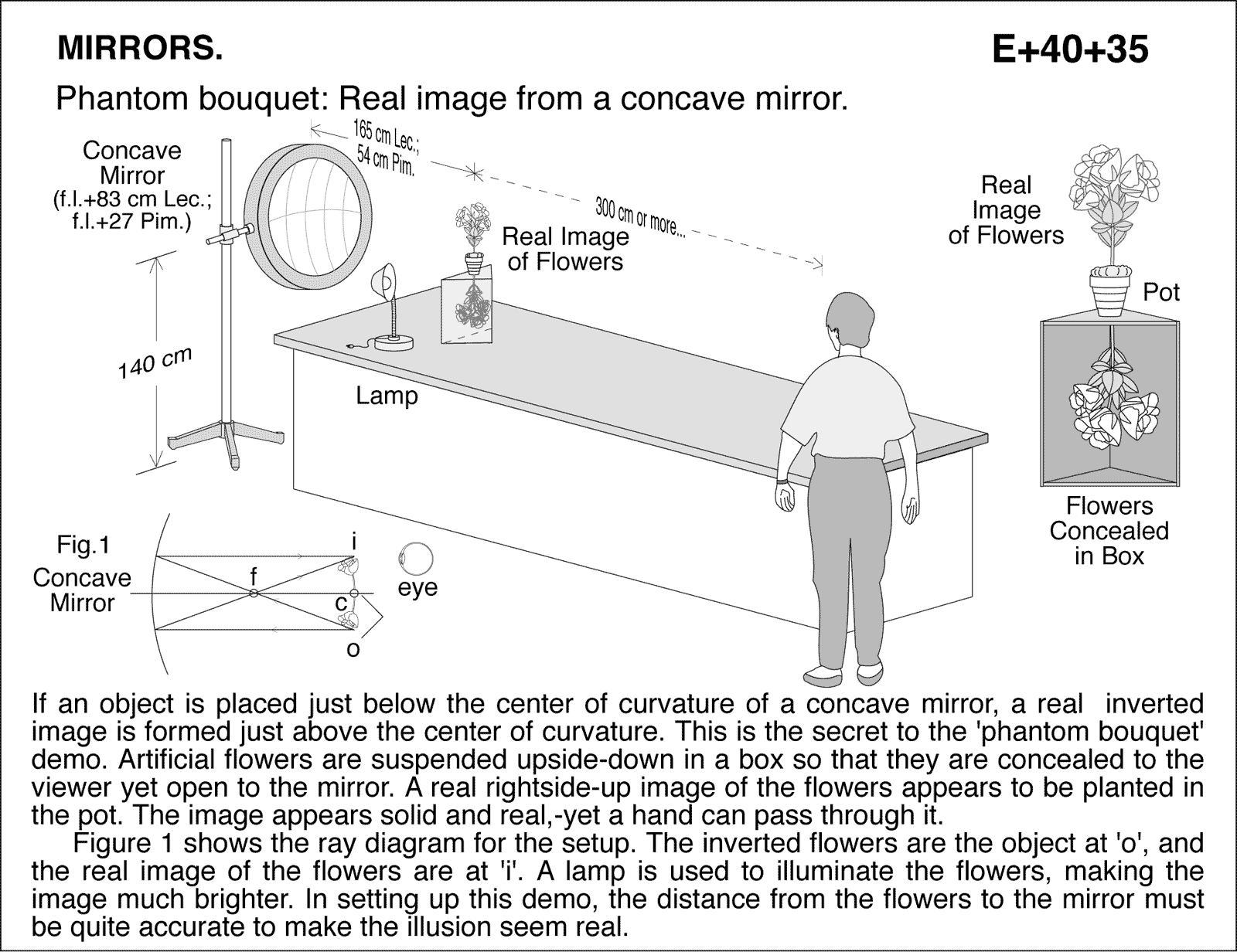 MIRRORS.

E+40+35

Phantom bouquet: Real image from a concave mirror.

Concave Mirror (f.l.+83 cm Lec.; f.l.+27 Pim.)

165 cm Lec.; 54 cm Pim.

300 cm or more...

Real Image of Flowers

Real Image of Flowers

Pot

140 cm

Lamp

Flowers Concealed in Box

Fig.1

Concave Mirror

f

i

c

o

eye

If an object is placed just below the center of curvature of a concave mirror, a real inverted image is formed just above the center of curvature. This is the secret to the 'phantom bouquet' demo. Artificial flowers are suspended upside-down in a box so that they are concealed to the viewer yet open to the mirror. A real rightside-up image of the flowers appears to be planted in the pot. The image appears solid and real,-yet a hand can pass through it.

Figure 1 shows the ray diagram for the setup. The inverted flowers are the object at 'o', and the real image of the flowers are at 'i'. A lamp is used to illuminate the flowers, making the image much brighter. In setting up this demo, the distance from the flowers to the mirror must be quite accurate to make the illusion seem real.