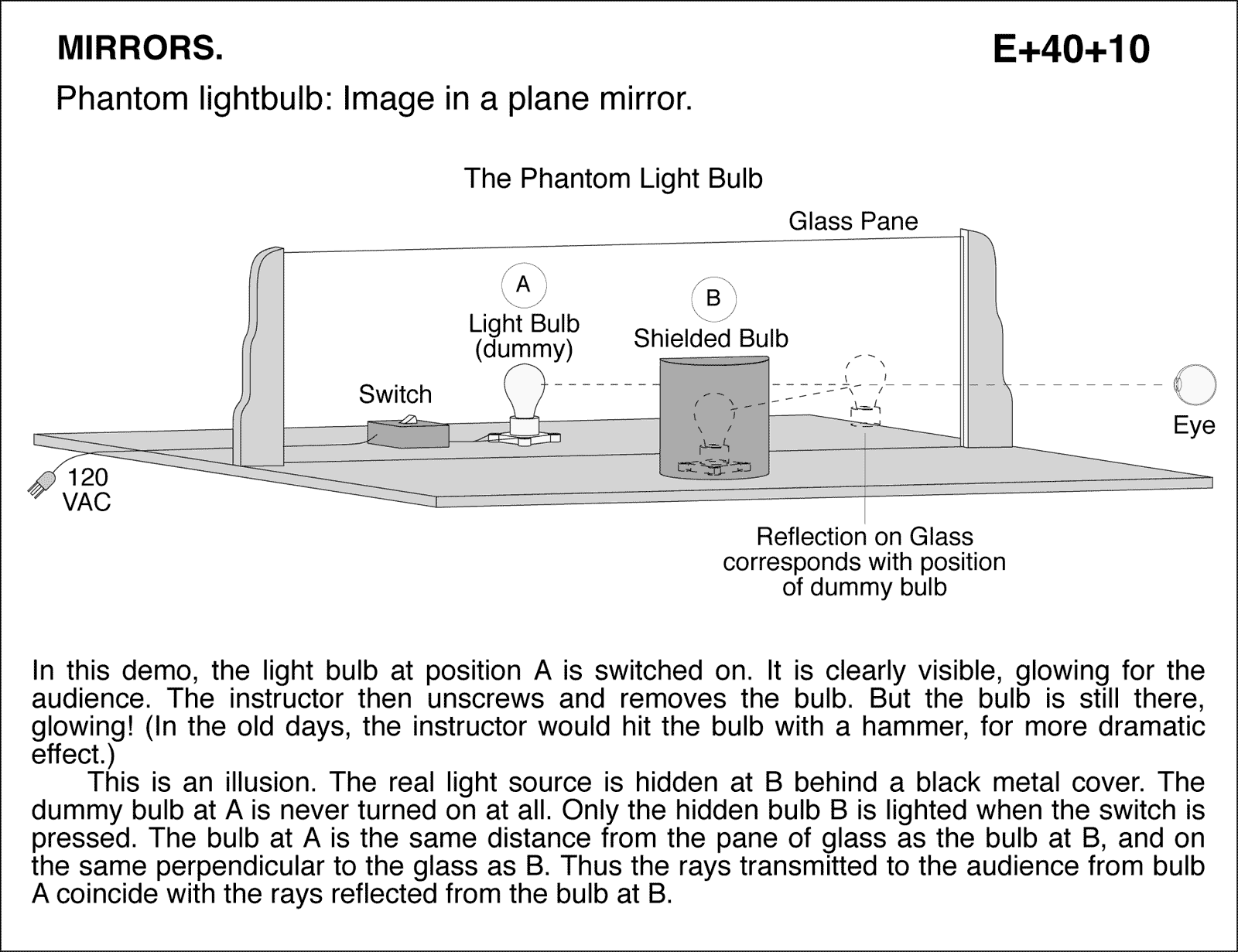 MIRRORS.

E+40+10

Phantom lightbulb: Image in a plane mirror.

The Phantom Light Bulb

Glass Pane

A

Light Bulb (dummy)

B

Shielded Bulb

Switch

Eye

120 VAC

Reflection on Glass corresponds with position of dummy bulb

In this demo, the light bulb at position A is switched on. It is clearly visible, glowing for the audience. The instructor then unscrews and removes the bulb. But the bulb is still there, glowing! (In the old days, the instructor would hit the bulb with a hammer, for more dramatic effect.)

This is an illusion. The real light source is hidden at B behind a black metal cover. The dummy bulb at A is never turned on at all. Only the hidden bulb B is lighted when the switch is pressed. The bulb at A is the same distance from the pane of glass as the bulb at B, and on the same perpendicular to the glass as B. Thus the rays transmitted to the audience from bulb A coincide with the rays reflected from the bulb at B.