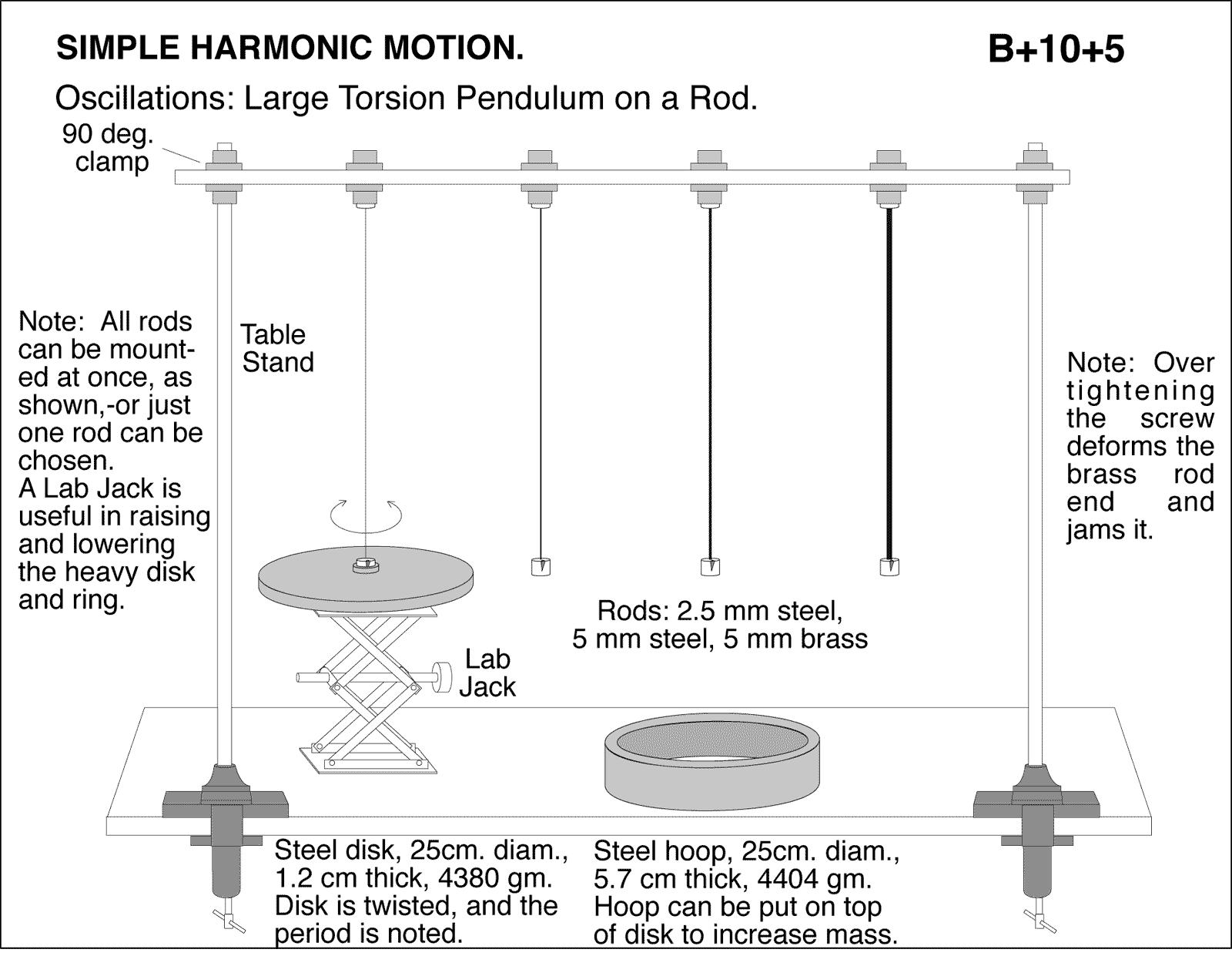 SIMPLE HARMONIC MOTION.

B+10+5

Oscillations: Large Torsion Pendulum on a Rod.

90 deg. clamp

Note: All rods can be mounted at once, as shown,-or just one rod can be chosen.
A Lab Jack is useful in raising and lowering the heavy disk and ring.

Table Stand

Note: Over tightening the screw deforms the brass rod end and jams it.

Rods: 2.5 mm steel, 5 mm steel, 5 mm brass

Lab Jack

Steel disk, 25cm. diam., 1.2 cm thick, 4380 gm. Disk is twisted, and the period is noted.

Steel hoop, 25cm. diam., 5.7 cm thick, 4404 gm. Hoop can be put on top of disk to increase mass.