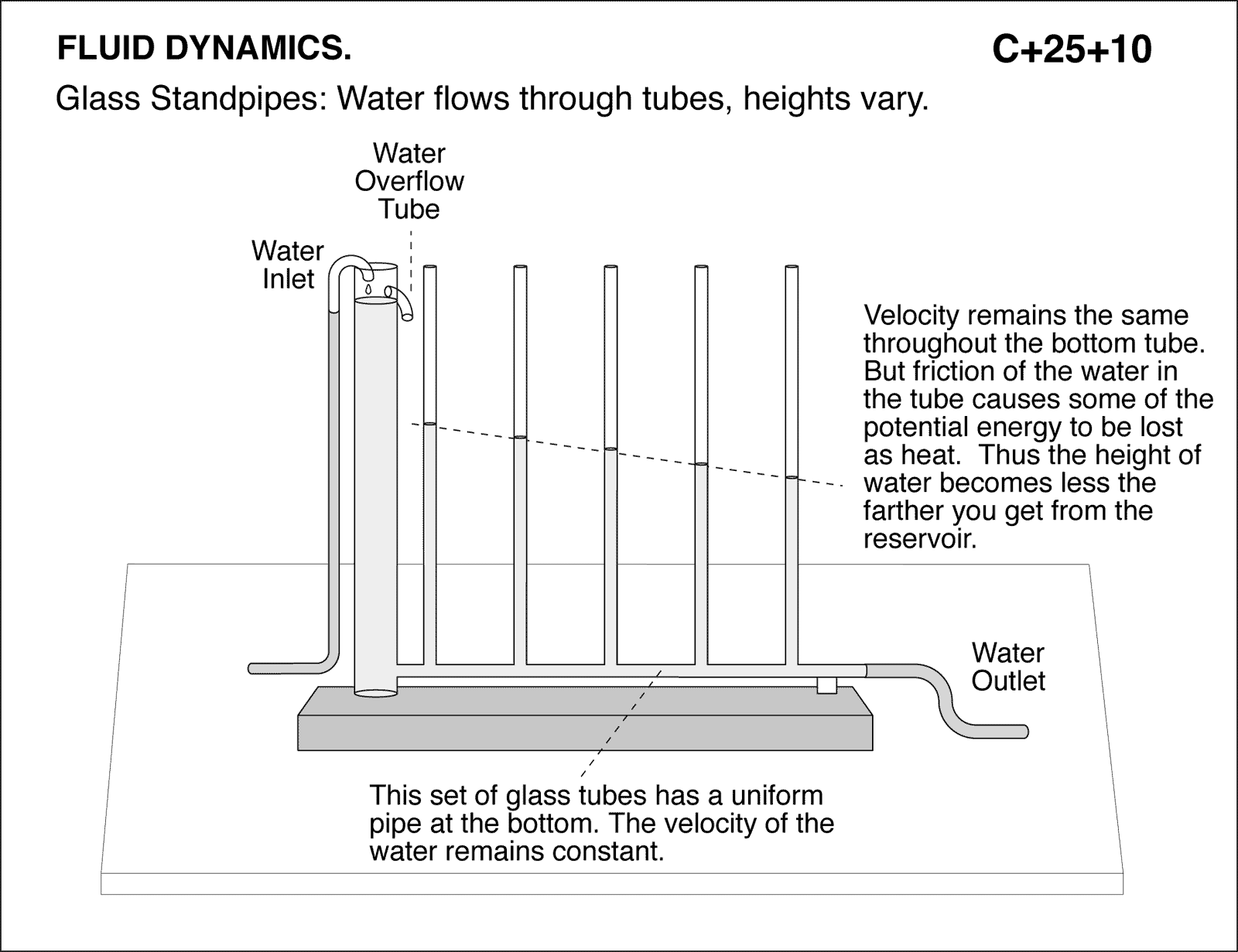 FLUID DYNAMICS.

C+25+10

Glass Standpipes: Water flows through tubes, heights vary.

Water Overflow Tube

Water Inlet

Velocity remains the same throughout the bottom tube. But friction of the water in the tube causes some of the potential energy to be lost as heat. Thus the height of water becomes less the farther you get from the reservoir.

Water Outlet

This set of glass tubes has a uniform pipe at the bottom. The velocity of the water remains constant.