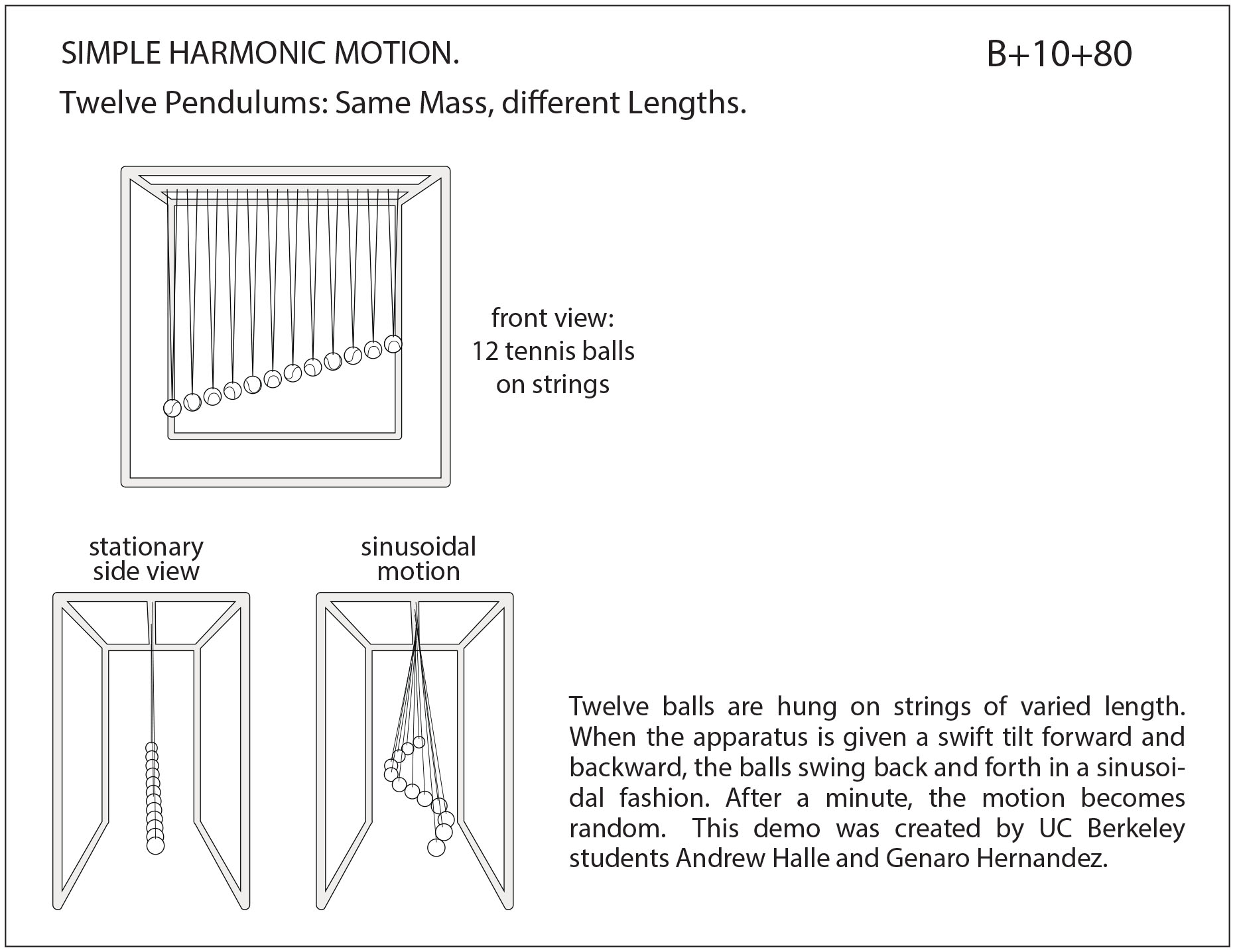 SIMPLE HARMONIC MOTION.

B+10+80

Twelve Pendulums: Same Mass, different Lengths.

front view:
12 tennis balls
on strings

stationary
side view

sinusoidal
motion

Twelve balls are hung on strings of varied length. When the apparatus is given a swift tilt forward and backward, the balls swing back and forth in a sinusoidal fashion. After a minute, the motion becomes random. This demo was created by UC Berkeley students Andrew Halle and Genaro Hernandez.