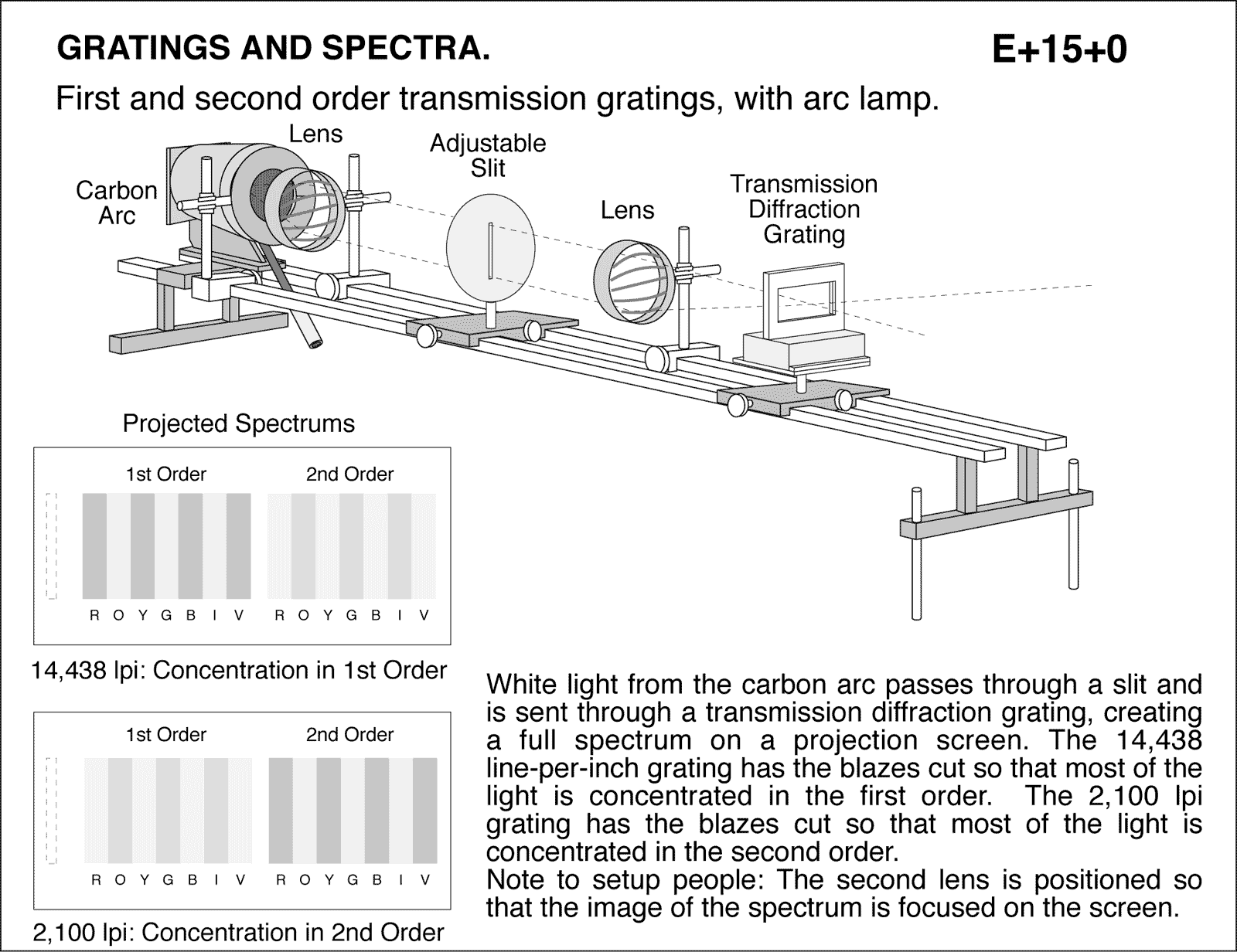 GRATINGS AND SPECTRA.

E+15+0

First and second order transmission gratings, with arc lamp.

Carbon Arc

Lens

Adjustable Slit

Lens

Transmission Diffraction Grating

Projected Spectrums

1st Order

2nd Order

R O Y G B I V R O Y G B I V

14,438 lpi: Concentration in 1st Order

1st Order

2nd Order

R O Y G B I V R O Y G B I V

2,100 lpi: Concentration in 2nd Order

White light from the carbon arc passes through a slit and is sent through a transmission diffraction grating, creating a full spectrum on a projection screen. The 14,438 line-per-inch grating has the blazes cut so that most of the light is concentrated in the first order. The 2,100 lpi grating has the blazes cut so that most of the light is concentrated in the second order.
Note to setup people: The second lens is positioned so that the image of the spectrum is focused on the screen.