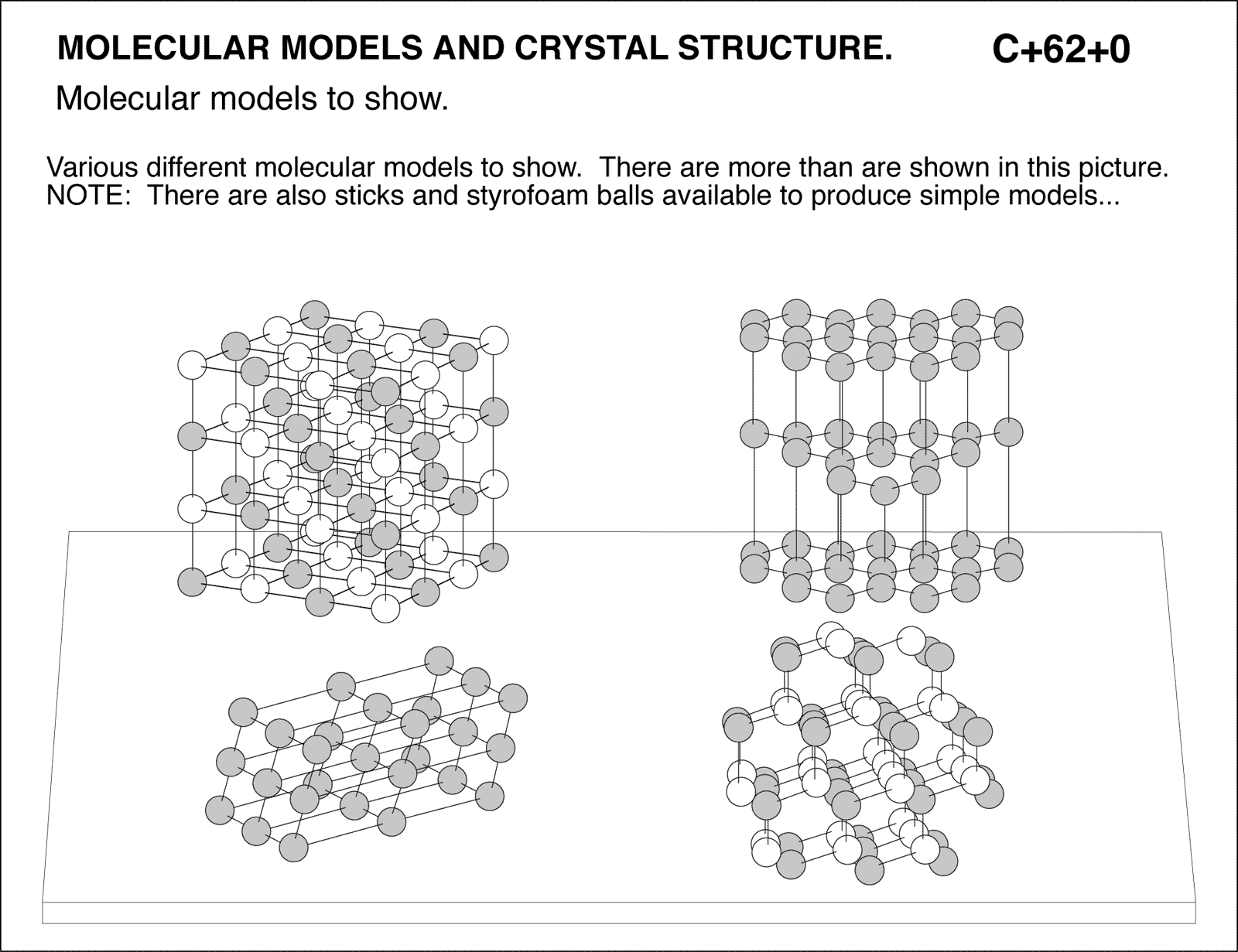 MOLECULAR MODELS AND CRYSTAL STRUCTURE. C+62+0

Molecular models to show.

Various different molecular models to show. There are more than are shown in this picture.
NOTE: There are also sticks and styrofoam balls available to produce simple models...