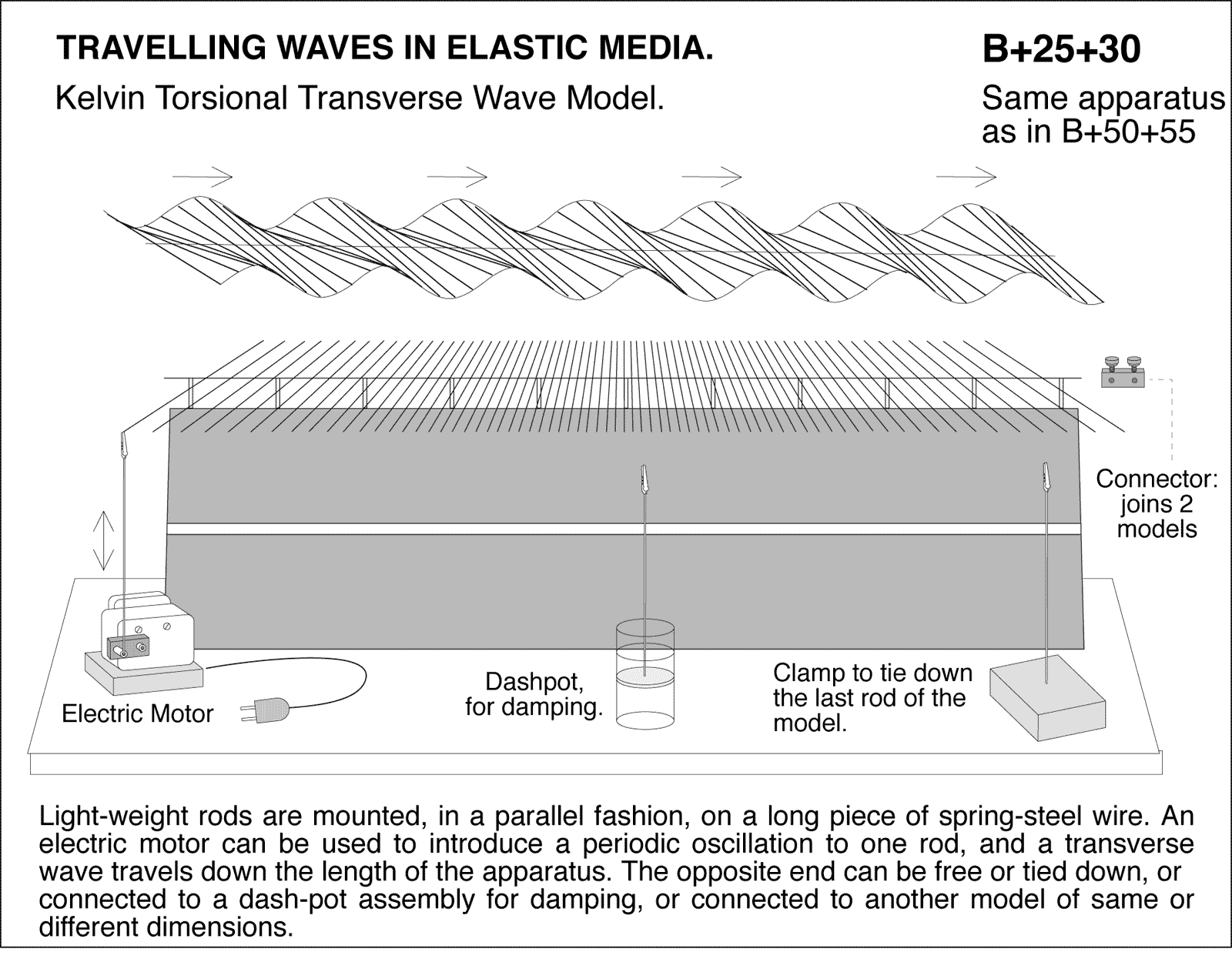 TRAVELLING WAVES IN ELASTIC MEDIA.

B+25+30

Kelvin Torsional Transverse Wave Model.

Same apparatus as in B+50+55

Connector: joins 2 models

Electric Motor

Dashpot, for damping.

Clamp to tie down the last rod of the model.

Light-weight rods are mounted, in a parallel fashion, on a long piece of spring-steel wire. An electric motor can be used to introduce a periodic oscillation to one rod, and a transverse wave travels down the length of the apparatus. The opposite end can be free or tied down, or connected to a dash-pot assembly for damping, or connected to another model of same or different dimensions.