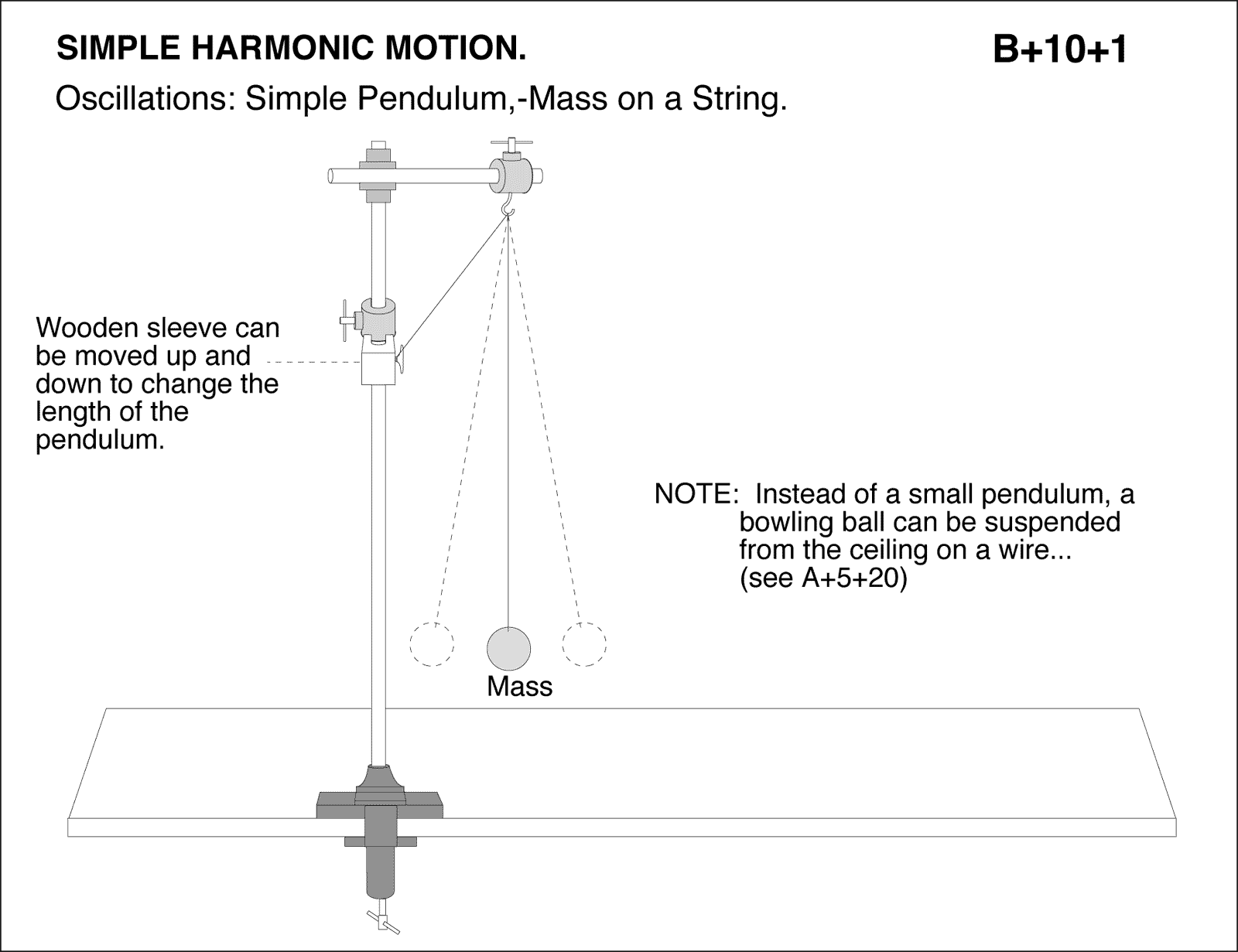 SIMPLE HARMONIC MOTION.

B+10+1

Oscillations: Simple Pendulum,-Mass on a String.

Wooden sleeve can be moved up and down to change the length of the pendulum.

NOTE: Instead of a small pendulum, a bowling ball can be suspended from the ceiling on a wire... (see A+5+20)

Mass