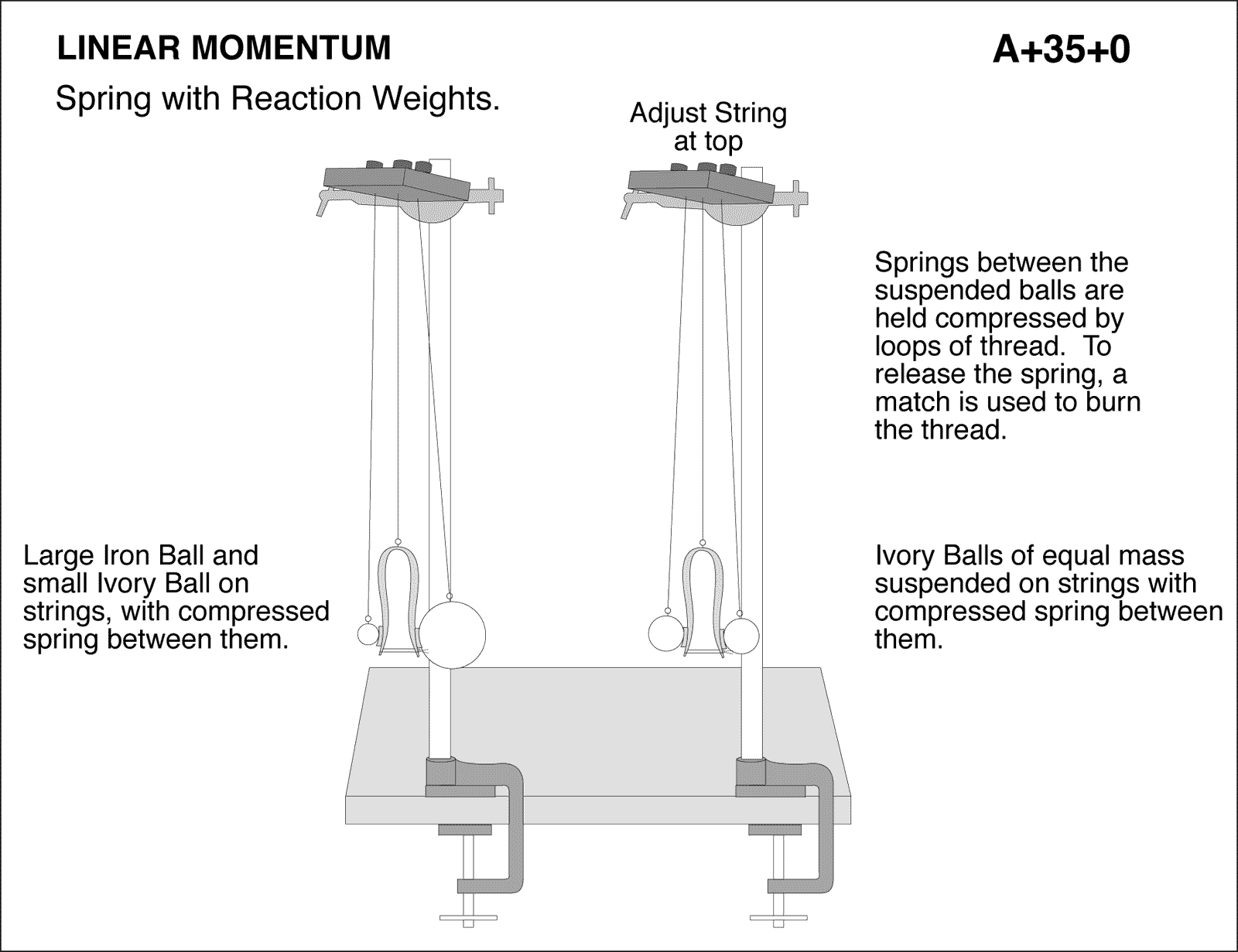 LINEAR MOMENTUM

A+35+0

Spring with Reaction Weights.

Adjust String at top

Springs between the suspended balls are held compressed by loops of thread. To release the spring, a match is used to burn the thread.

Large Iron Ball and small Ivory Ball on strings, with compressed spring between them.

Ivory Balls of equal mass suspended on strings with compressed spring between them.