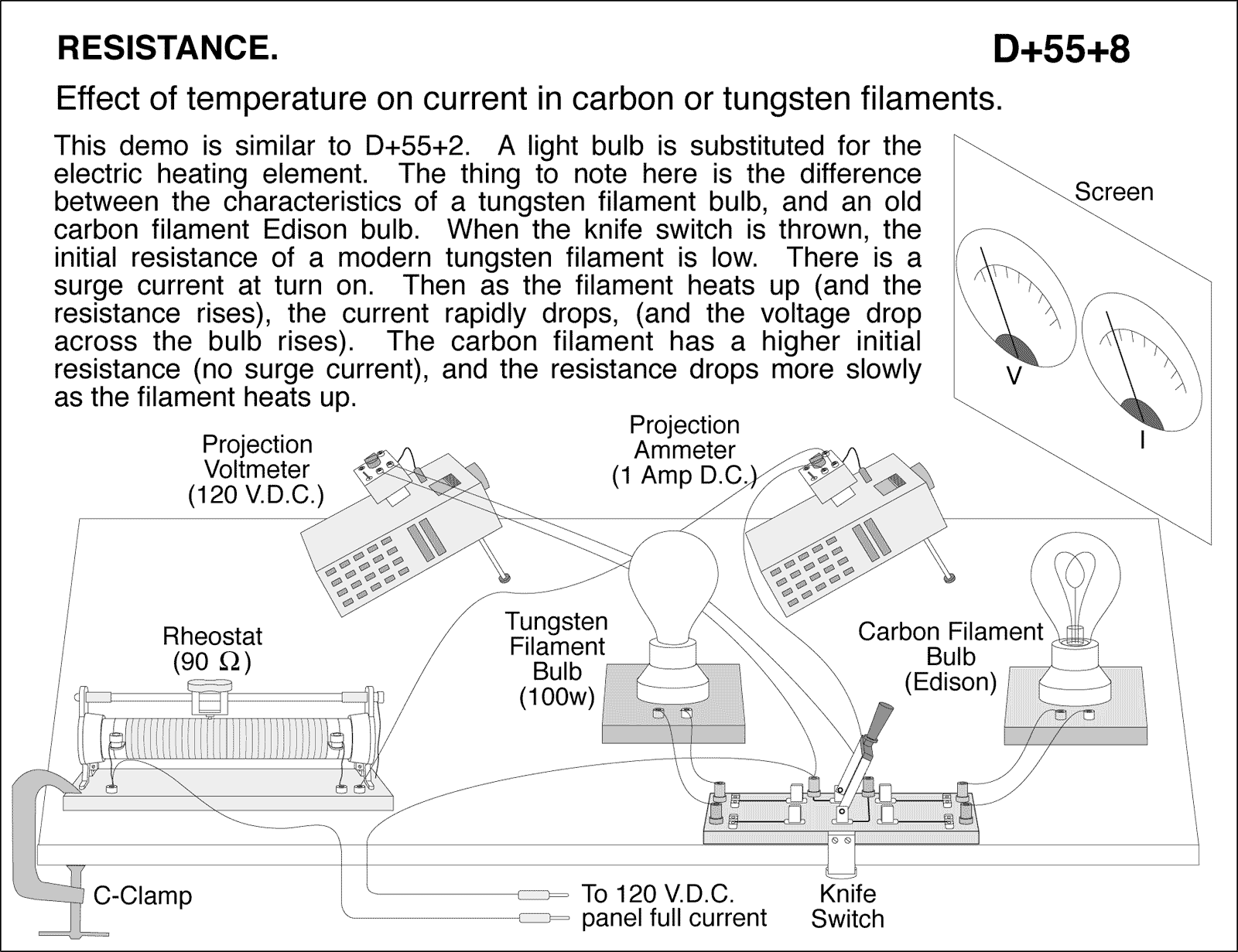 RESISTANCE.

D+55+8

Effect of temperature on current in carbon or tungsten filaments.

This demo is similar to D+55+2. A light bulb is substituted for the electric heating element. The thing to note here is the difference between the characteristics of a tungsten filament bulb, and an old carbon filament Edison bulb. When the knife switch is thrown, the initial resistance of a modern tungsten filament is low. There is a surge current at turn on. Then as the filament heats up (and the resistance rises), the current rapidly drops, (and the voltage drop across the bulb rises). The carbon filament has a higher initial resistance (no surge current), and the resistance drops more slowly as the filament heats up.

Screen

V

I

Projection Voltmeter (120 V.D.C.)

Projection Ammeter (1 Amp D.C.)

Rheostat (90 $\Omega$)

Tungsten Filament Bulb (100w)

Carbon Filament Bulb (Edison)

C-Clamp

To 120 V.D.C. panel full current

Knife Switch