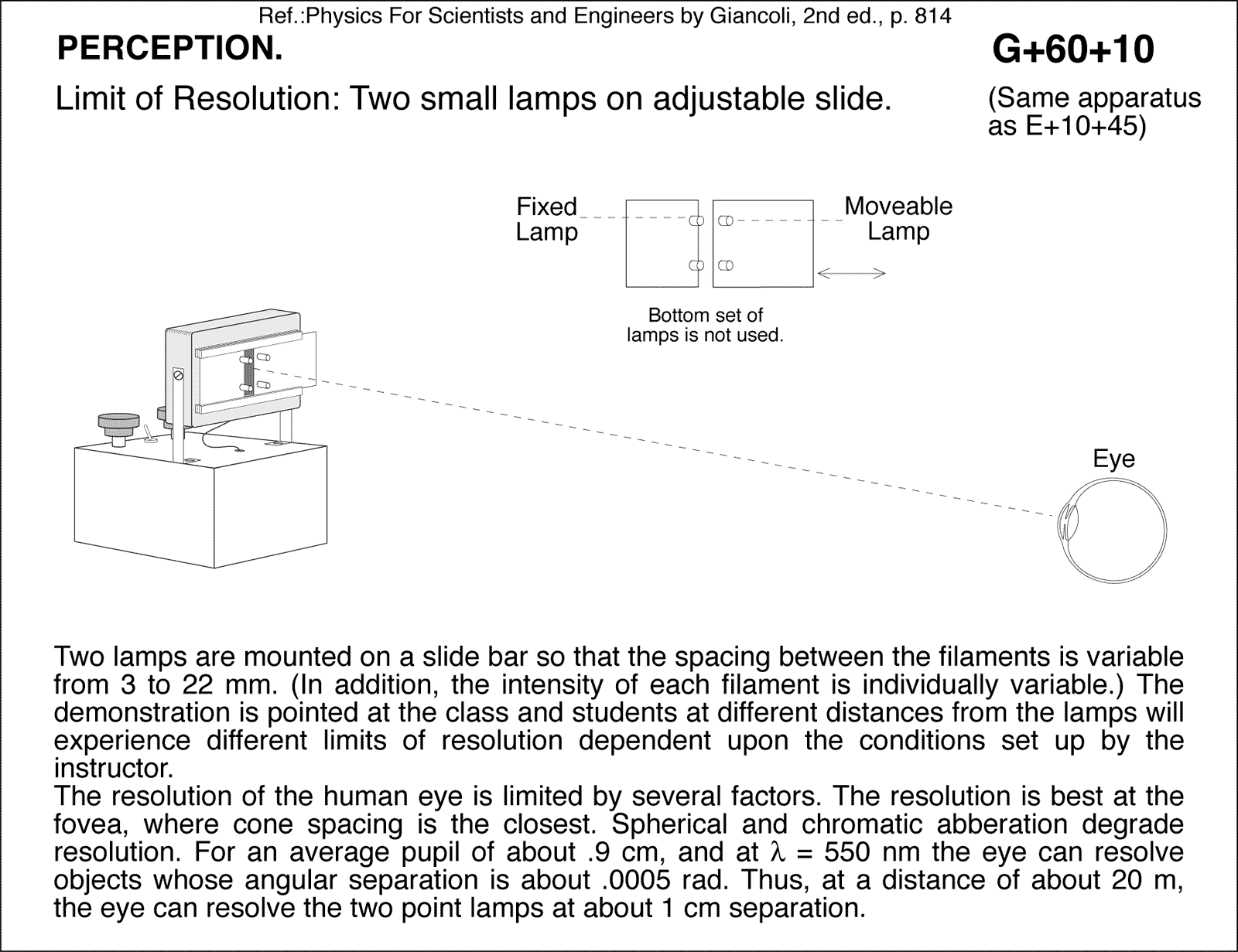 Ref.:Physics For Scientists and Engineers by Giancoli, 2nd ed., p. 814

PERCEPTION.

G+60+10

Limit of Resolution: Two small lamps on adjustable slide.

(Same apparatus as E+10+45)

Fixed Lamp

Moveable Lamp

Bottom set of lamps is not used.

Eye

Two lamps are mounted on a slide bar so that the spacing between the filaments is variable from 3 to 22 mm. (In addition, the intensity of each filament is individually variable.) The demonstration is pointed at the class and students at different distances from the lamps will experience different limits of resolution dependent upon the conditions set up by the instructor.
The resolution of the human eye is limited by several factors. The resolution is best at the fovea, where cone spacing is the closest. Spherical and chromatic abberation degrade resolution. For an average pupil of about .9 cm, and at $\lambda$ = 550 nm the eye can resolve objects whose angular separation is about .0005 rad. Thus, at a distance of about 20 m, the eye can resolve the two point lamps at about 1 cm separation.