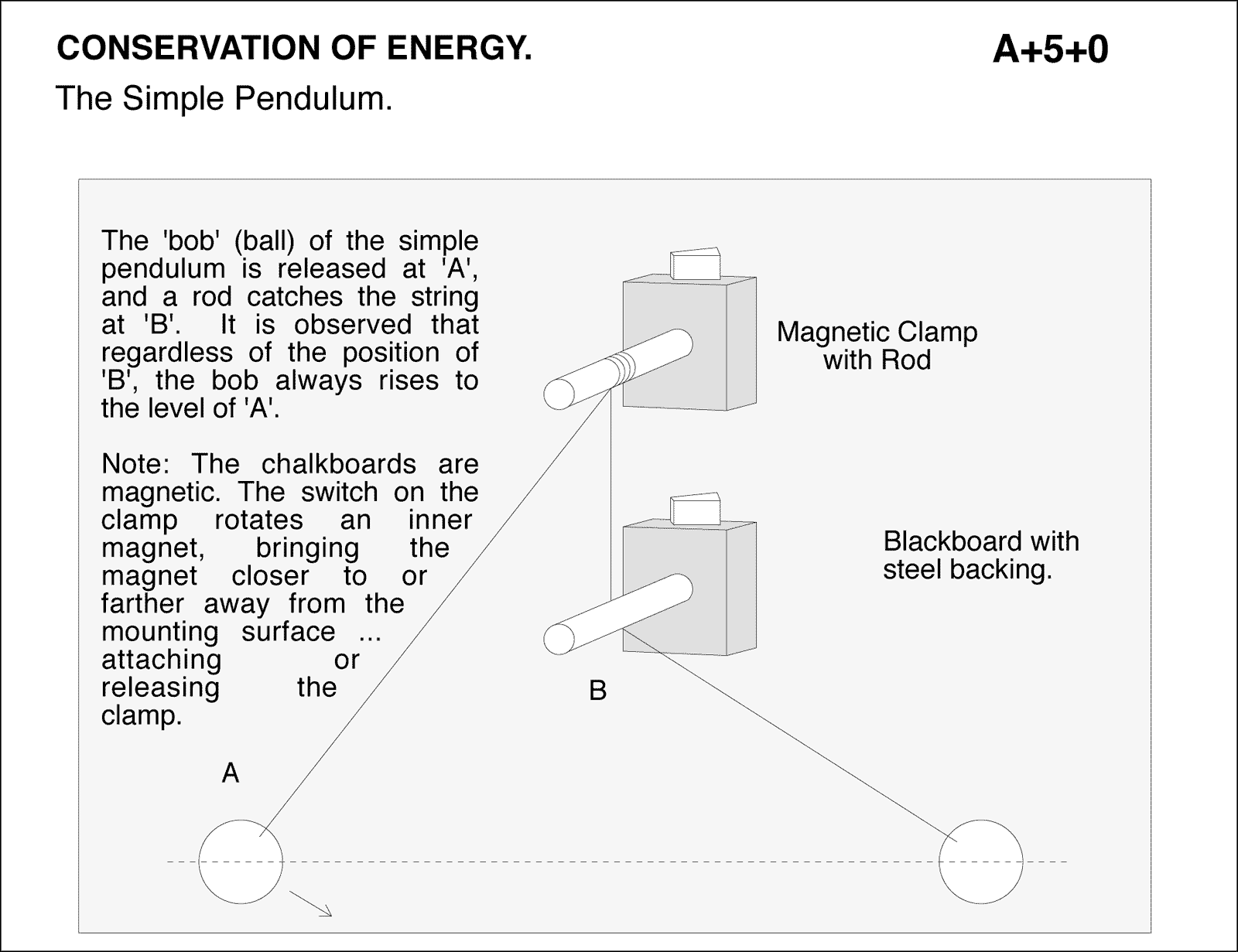 CONSERVATION OF ENERGY.

A+5+0

The Simple Pendulum.

The 'bob' (ball) of the simple pendulum is released at 'A', and a rod catches the string at 'B'. It is observed that regardless of the position of 'B', the bob always rises to the level of 'A'.

Note: The chalkboards are magnetic. The switch on the clamp rotates an inner magnet, bringing the magnet closer to or farther away from the mounting surface ... attaching or releasing the clamp.

Magnetic Clamp with Rod

Blackboard with steel backing.

B

A