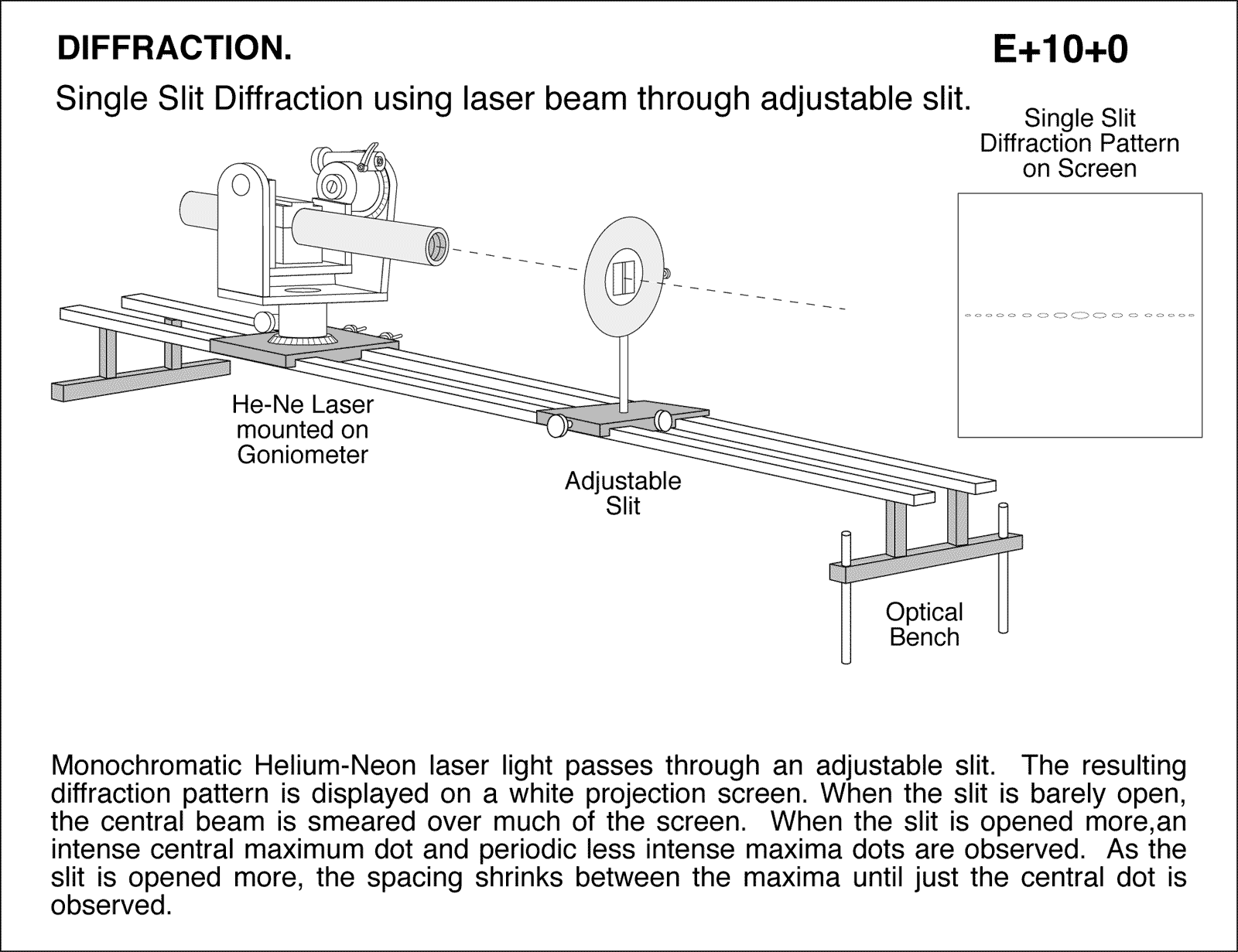 DIFFRACTION.

E+10+0

Single Slit Diffraction using laser beam through adjustable slit.

Single Slit Diffraction Pattern on Screen

He-Ne Laser mounted on Goniometer

Adjustable Slit

Optical Bench

Monochromatic Helium-Neon laser light passes through an adjustable slit. The resulting diffraction pattern is displayed on a white projection screen. When the slit is barely open, the central beam is smeared over much of the screen. When the slit is opened more,an intense central maximum dot and periodic less intense maxima dots are observed. As the slit is opened more, the spacing shrinks between the maxima until just the central dot is observed.