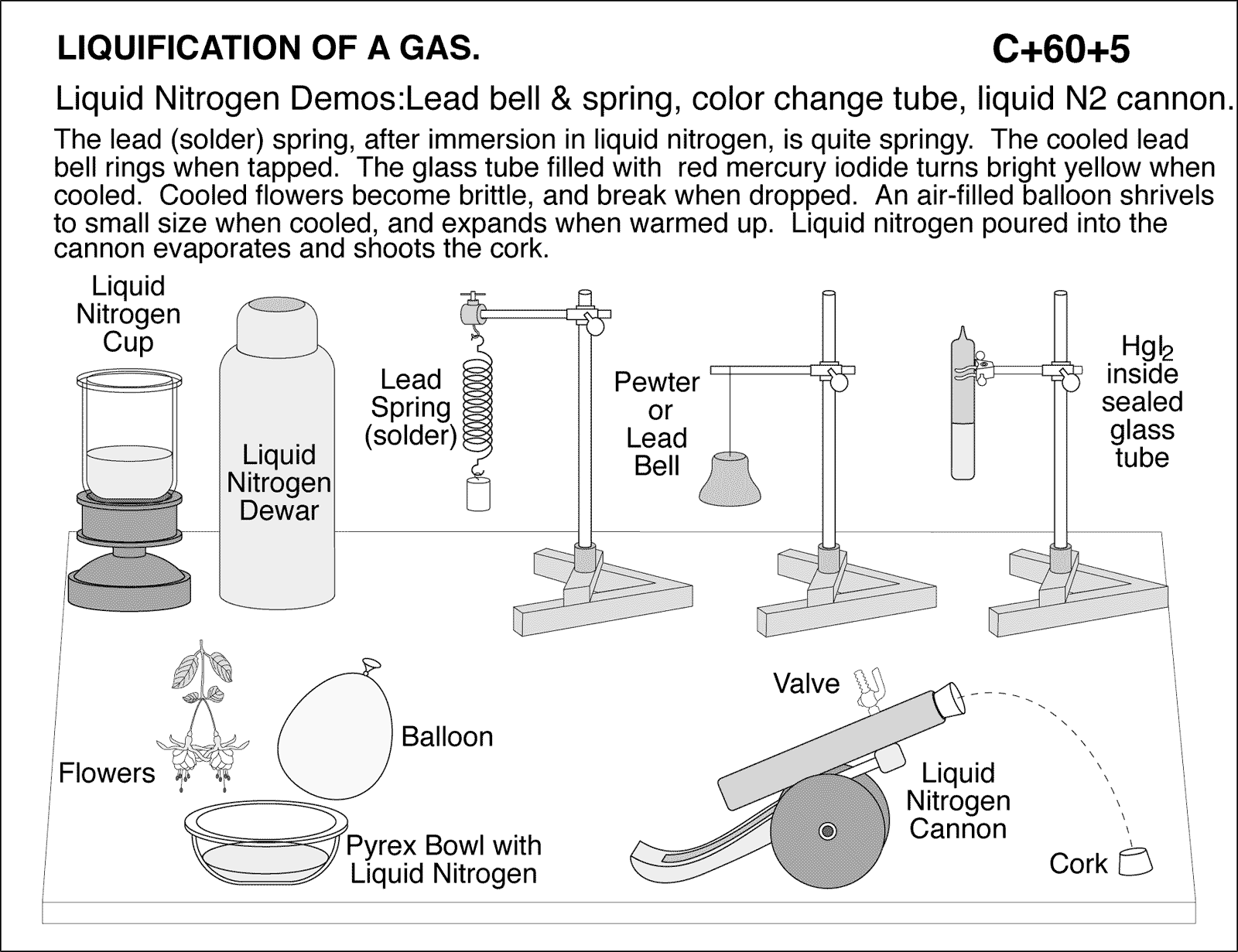 LIQUIFICATION OF A GAS.

C+60+5

Liquid Nitrogen Demos:Lead bell & spring, color change tube, liquid N2 cannon.

The lead (solder) spring, after immersion in liquid nitrogen, is quite springy. The cooled lead bell rings when tapped. The glass tube filled with red mercury iodide turns bright yellow when cooled. Cooled flowers become brittle, and break when dropped. An air-filled balloon shrivels to small size when cooled, and expands when warmed up. Liquid nitrogen poured into the cannon evaporates and shoots the cork.

Liquid Nitrogen Cup

Liquid Nitrogen Dewar

Lead Spring (solder)

Pewter or Lead Bell

$HgI_2$ inside sealed glass tube

Flowers

Balloon

Pyrex Bowl with Liquid Nitrogen

Valve

Liquid Nitrogen Cannon

Cork