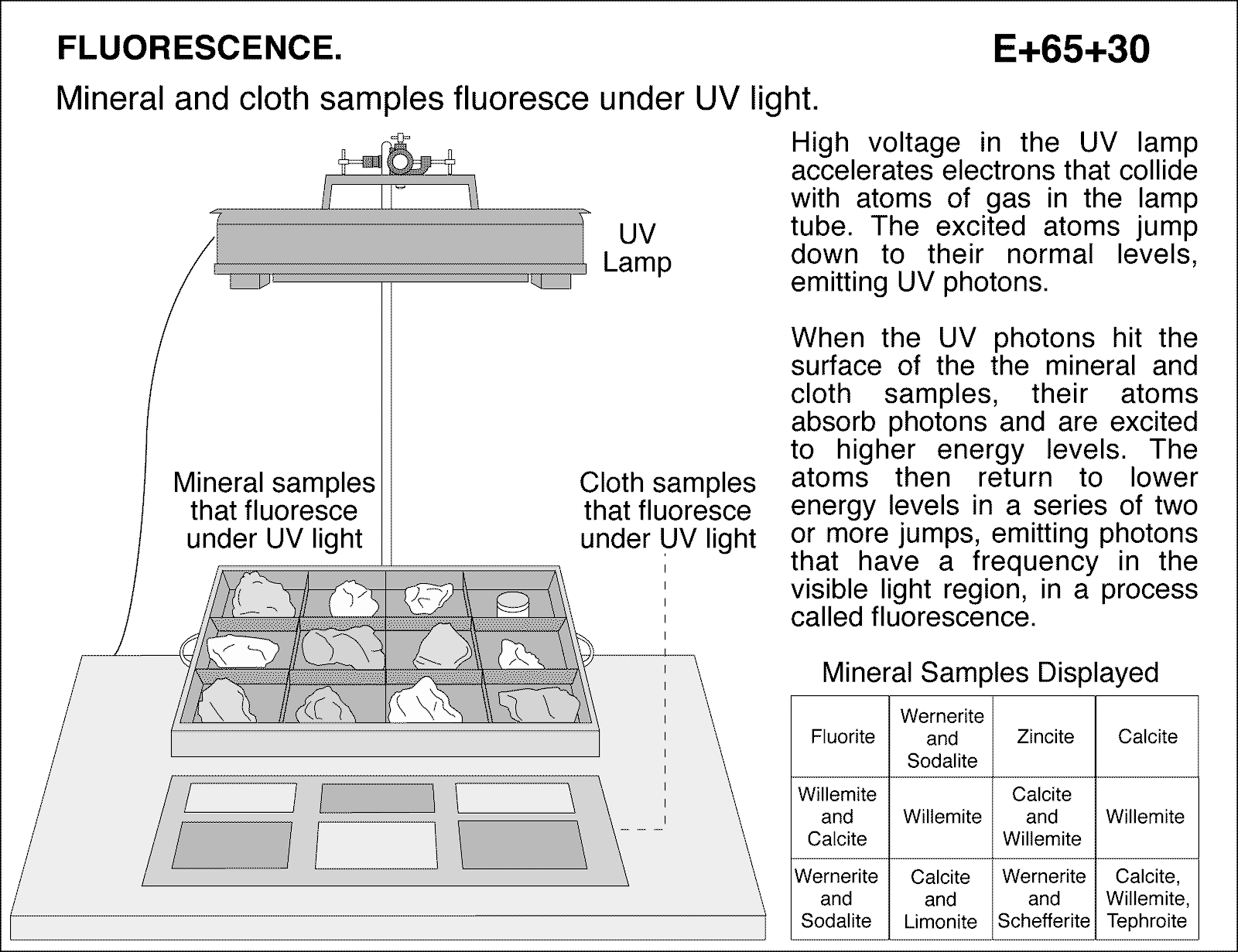 FLUORESCENCE.

E+65+30

Mineral and cloth samples fluoresce under UV light.

UV Lamp

Mineral samples that fluoresce under UV light

Cloth samples that fluoresce under UV light

High voltage in the UV lamp accelerates electrons that collide with atoms of gas in the lamp tube. The excited atoms jump down to their normal levels, emitting UV photons.

When the UV photons hit the surface of the the mineral and cloth samples, their atoms absorb photons and are excited to higher energy levels. The atoms then return to lower energy levels in a series of two or more jumps, emitting photons that have a frequency in the visible light region, in a process called fluorescence.

Mineral Samples Displayed

| Fluorite | Wernerite and Sodalite | Zincite | Calcite |
|---|---|---|---|
| Willemite and Calcite | Willemite | Calcite and Willemite | Willemite |
| Wernerite and Sodalite | Calcite and Limonite | Wernerite and Schefferite | Calcite, Willemite, Tephroite |