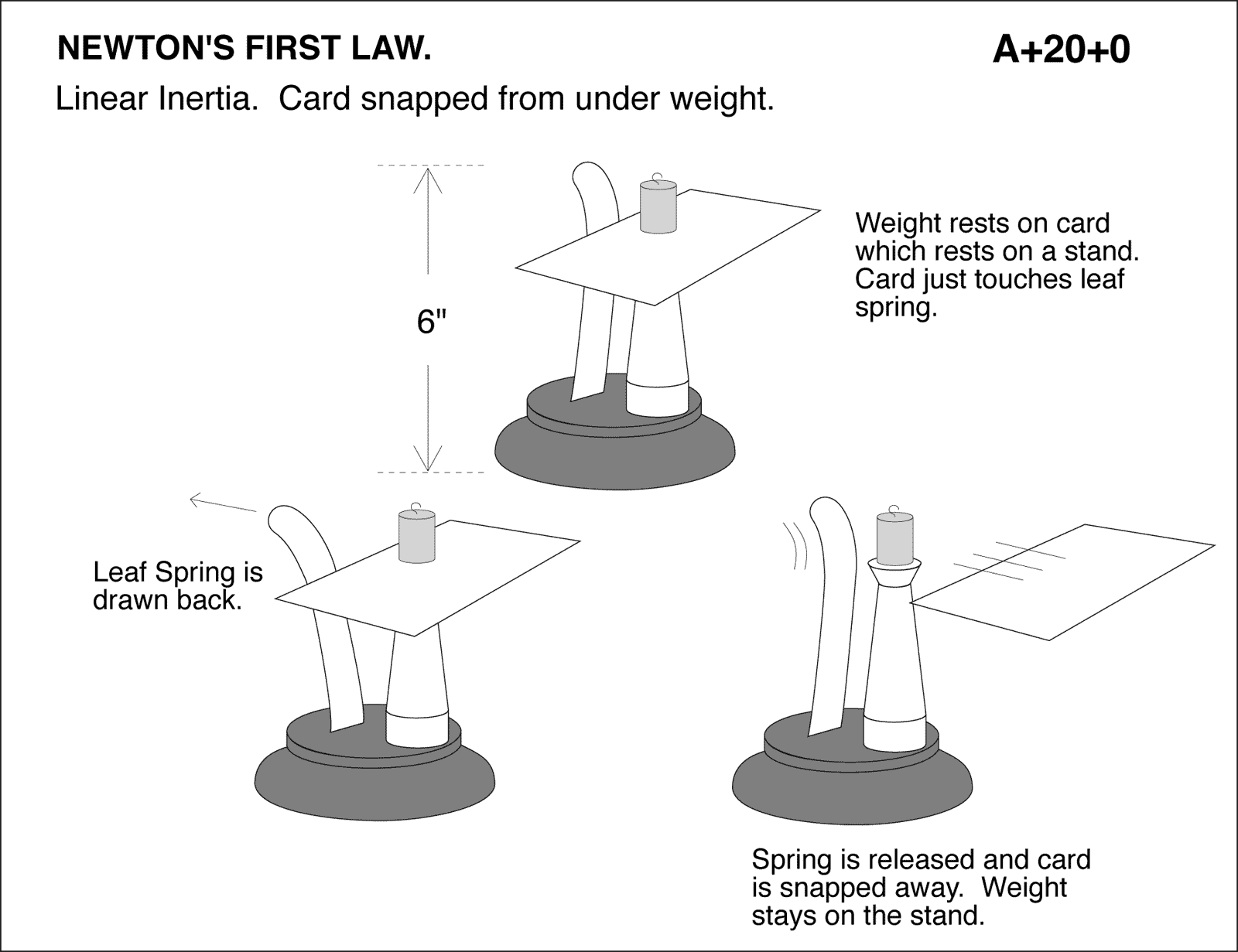 NEWTON'S FIRST LAW.

A+20+0

Linear Inertia. Card snapped from under weight.

6"

Weight rests on card which rests on a stand. Card just touches leaf spring.

Leaf Spring is drawn back.

Spring is released and card is snapped away. Weight stays on the stand.