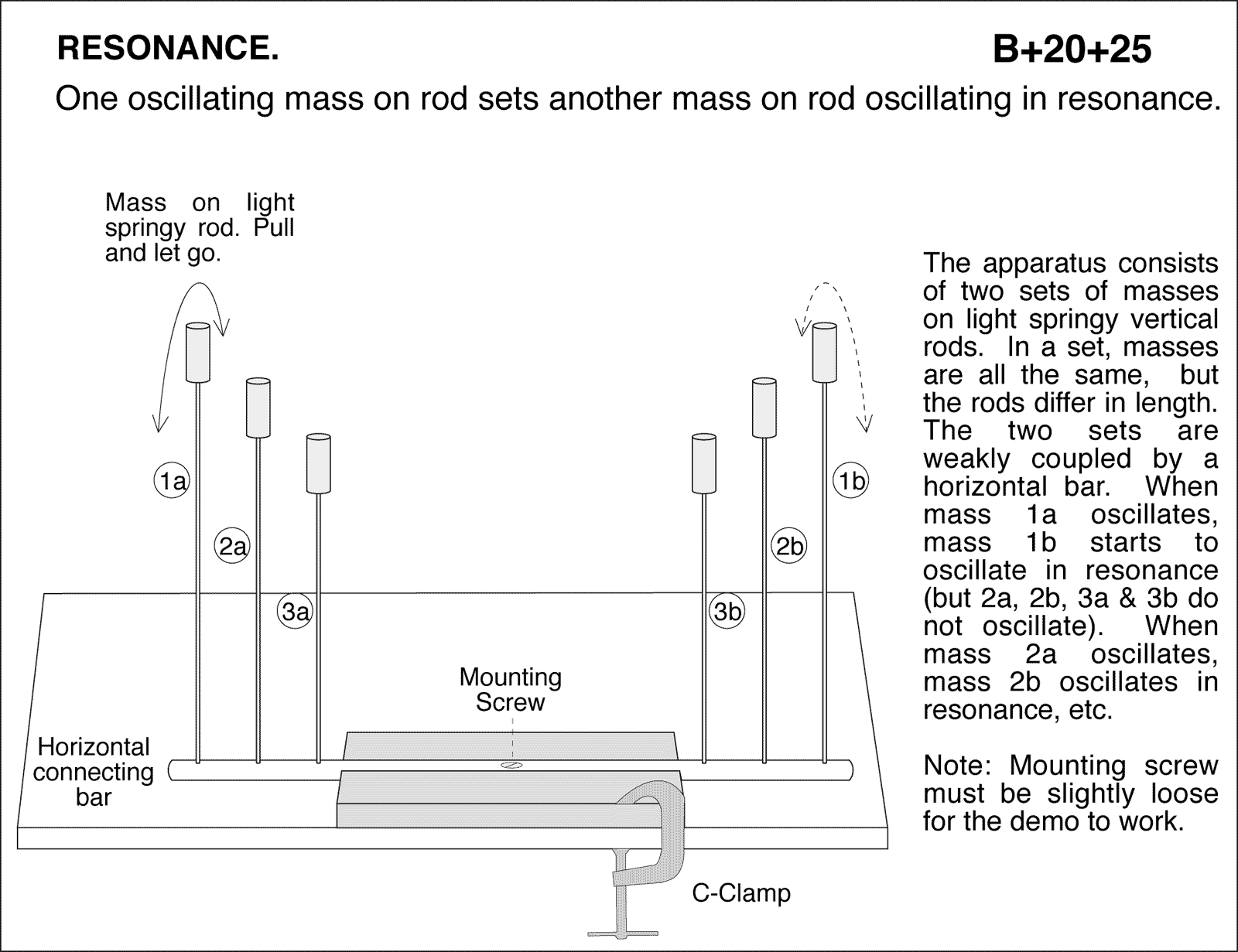 RESONANCE.

B+20+25

One oscillating mass on rod sets another mass on rod oscillating in resonance.

Mass on light springy rod. Pull and let go.

1a

2a

3a

3b

2b

1b

Mounting Screw

Horizontal connecting bar

C-Clamp

The apparatus consists of two sets of masses on light springy vertical rods. In a set, masses are all the same, but the rods differ in length. The two sets are weakly coupled by a horizontal bar. When mass 1a oscillates, mass 1b starts to oscillate in resonance (but 2a, 2b, 3a & 3b do not oscillate). When mass 2a oscillates, mass 2b oscillates in resonance, etc.

Note: Mounting screw must be slightly loose for the demo to work.