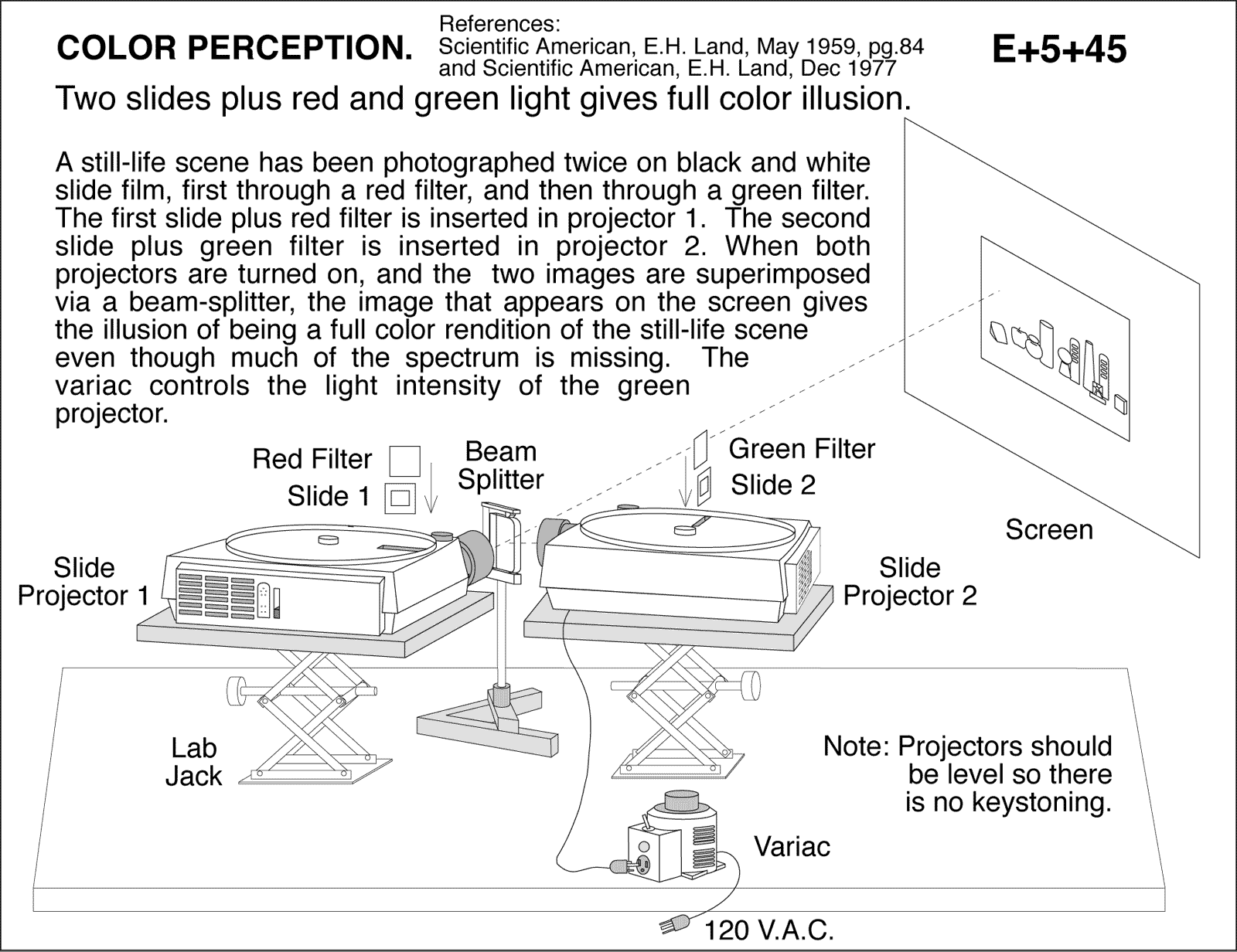 COLOR PERCEPTION.

References:
Scientific American, E.H. Land, May 1959, pg.84
and Scientific American, E.H. Land, Dec 1977

E+5+45

Two slides plus red and green light gives full color illusion.

A still-life scene has been photographed twice on black and white slide film, first through a red filter, and then through a green filter. The first slide plus red filter is inserted in projector 1. The second slide plus green filter is inserted in projector 2. When both projectors are turned on, and the two images are superimposed via a beam-splitter, the image that appears on the screen gives the illusion of being a full color rendition of the still-life scene even though much of the spectrum is missing. The variac controls the light intensity of the green projector.

Red Filter
Slide 1
Beam Splitter
Green Filter
Slide 2
Screen
Slide Projector 1
Slide Projector 2
Lab Jack
Note: Projectors should be level so there is no keystoning.
Variac
120 V.A.C.