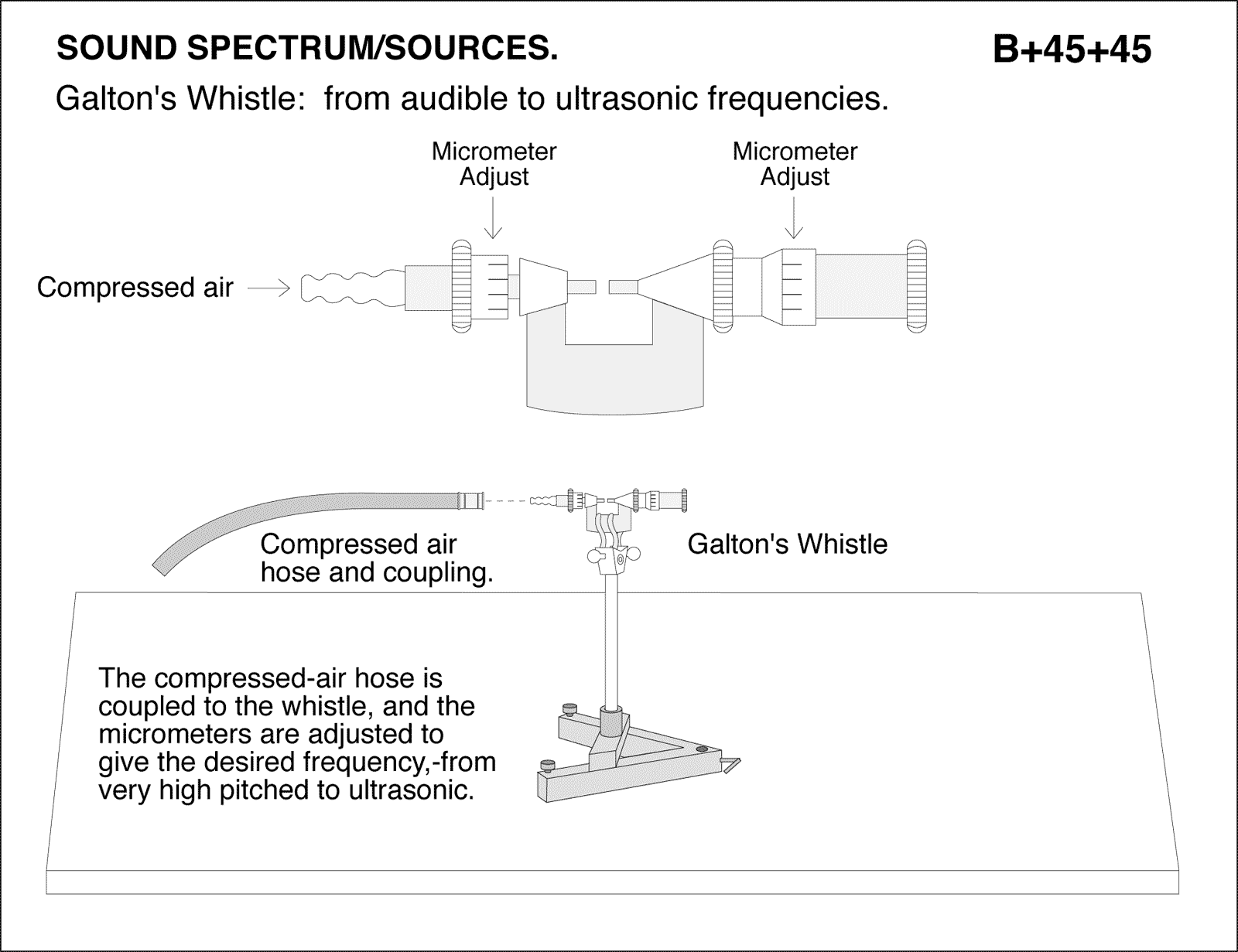 SOUND SPECTRUM/SOURCES.

B+45+45

Galton's Whistle: from audible to ultrasonic frequencies.

Micrometer Adjust

Micrometer Adjust

Compressed air

Compressed air hose and coupling.

Galton's Whistle

The compressed-air hose is coupled to the whistle, and the micrometers are adjusted to give the desired frequency,-from very high pitched to ultrasonic.