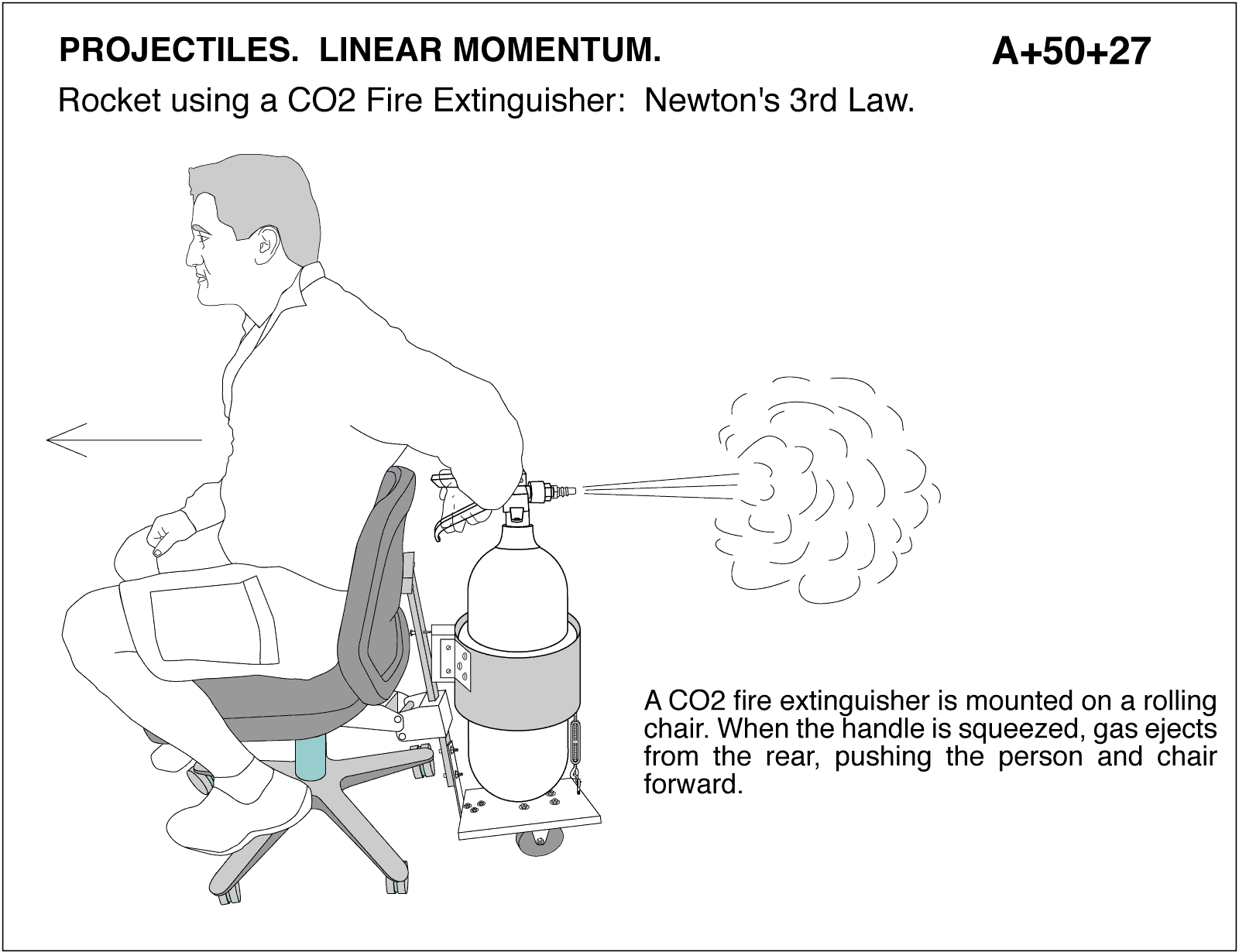 PROJECTILES. LINEAR MOMENTUM.

A+50+27

Rocket using a CO2 Fire Extinguisher: Newton's 3rd Law.

A CO2 fire extinguisher is mounted on a rolling chair. When the handle is squeezed, gas ejects from the rear, pushing the person and chair forward.