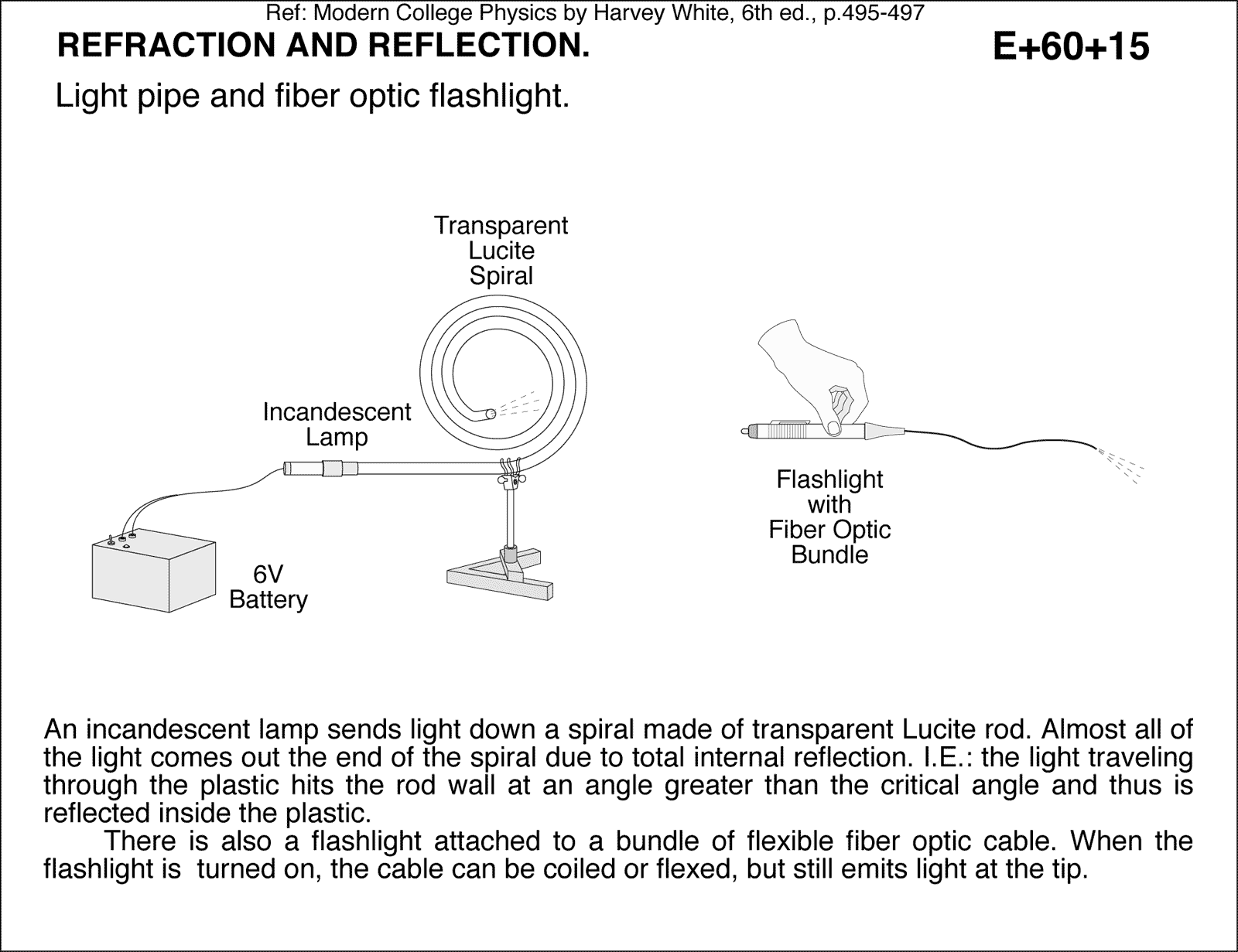 Ref: Modern College Physics by Harvey White, 6th ed., p.495-497

REFRACTION AND REFLECTION.

E+60+15

Light pipe and fiber optic flashlight.

Transparent Lucite Spiral

Incandescent Lamp

6V Battery

Flashlight with Fiber Optic Bundle

An incandescent lamp sends light down a spiral made of transparent Lucite rod. Almost all of the light comes out the end of the spiral due to total internal reflection. I.E.: the light traveling through the plastic hits the rod wall at an angle greater than the critical angle and thus is reflected inside the plastic.

There is also a flashlight attached to a bundle of flexible fiber optic cable. When the flashlight is turned on, the cable can be coiled or flexed, but still emits light at the tip.