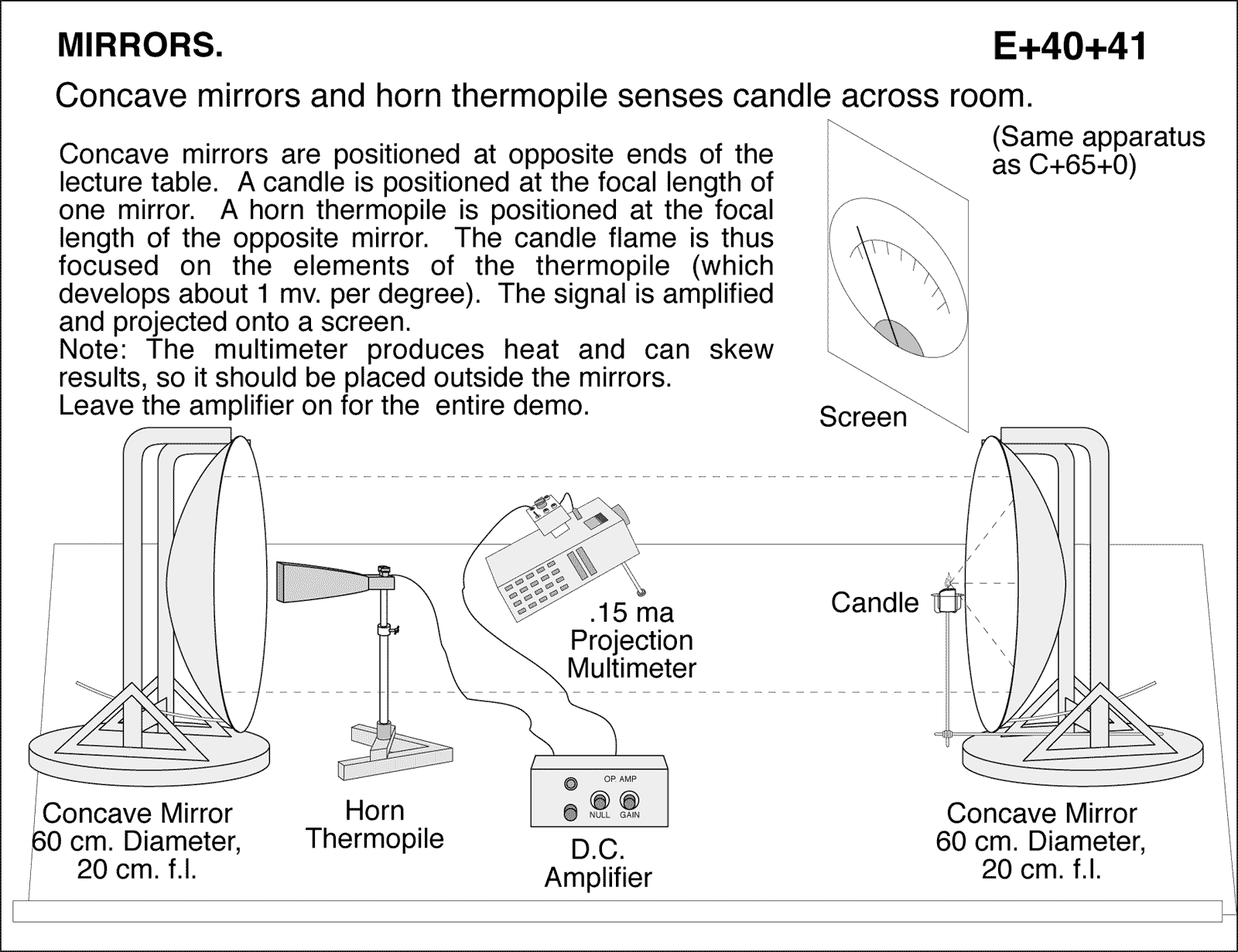 MIRRORS.

E+40+41

Concave mirrors and horn thermopile senses candle across room.

Concave mirrors are positioned at opposite ends of the lecture table. A candle is positioned at the focal length of one mirror. A horn thermopile is positioned at the focal length of the opposite mirror. The candle flame is thus focused on the elements of the thermopile (which develops about 1 mv. per degree). The signal is amplified and projected onto a screen.
Note: The multimeter produces heat and can skew results, so it should be placed outside the mirrors.
Leave the amplifier on for the entire demo.

(Same apparatus as C+65+0)

Screen

Candle

.15 ma Projection Multimeter

OP. AMP
NULL GAIN

Concave Mirror 60 cm. Diameter, 20 cm. f.l.

Horn Thermopile

D.C. Amplifier

Concave Mirror 60 cm. Diameter, 20 cm. f.l.