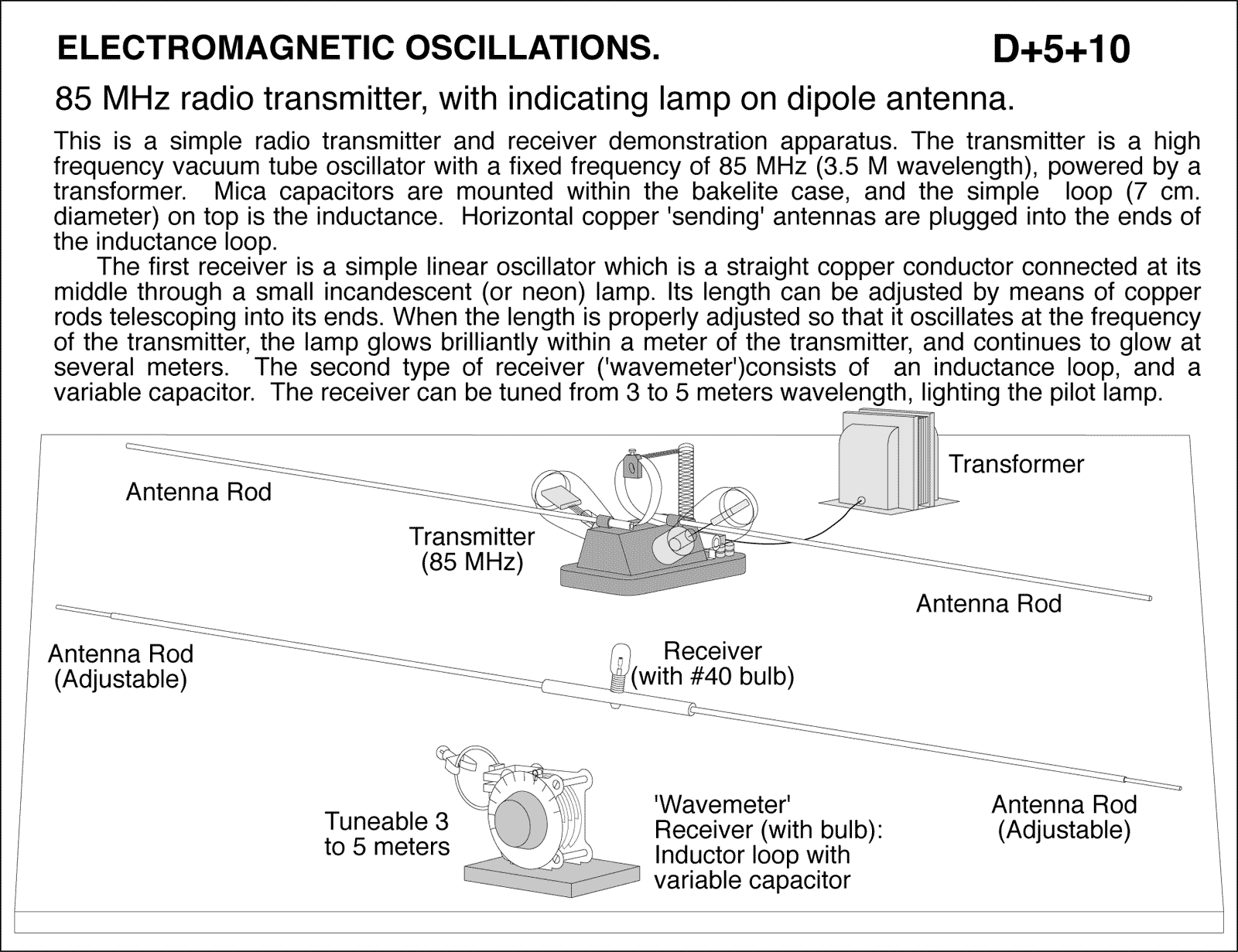 ELECTROMAGNETIC OSCILLATIONS. D+5+10

85 MHz radio transmitter, with indicating lamp on dipole antenna.

This is a simple radio transmitter and receiver demonstration apparatus. The transmitter is a high frequency vacuum tube oscillator with a fixed frequency of 85 MHz (3.5 M wavelength), powered by a transformer. Mica capacitors are mounted within the bakelite case, and the simple loop (7 cm. diameter) on top is the inductance. Horizontal copper 'sending' antennas are plugged into the ends of the inductance loop.

The first receiver is a simple linear oscillator which is a straight copper conductor connected at its middle through a small incandescent (or neon) lamp. Its length can be adjusted by means of copper rods telescoping into its ends. When the length is properly adjusted so that it oscillates at the frequency of the transmitter, the lamp glows brilliantly within a meter of the transmitter, and continues to glow at several meters. The second type of receiver ('wavemeter')consists of an inductance loop, and a variable capacitor. The receiver can be tuned from 3 to 5 meters wavelength, lighting the pilot lamp.

Antenna Rod

Transformer

Transmitter (85 MHz)

Antenna Rod

Antenna Rod (Adjustable)

Receiver (with #40 bulb)

Tuneable 3 to 5 meters

'Wavemeter' Receiver (with bulb): Inductor loop with variable capacitor

Antenna Rod (Adjustable)