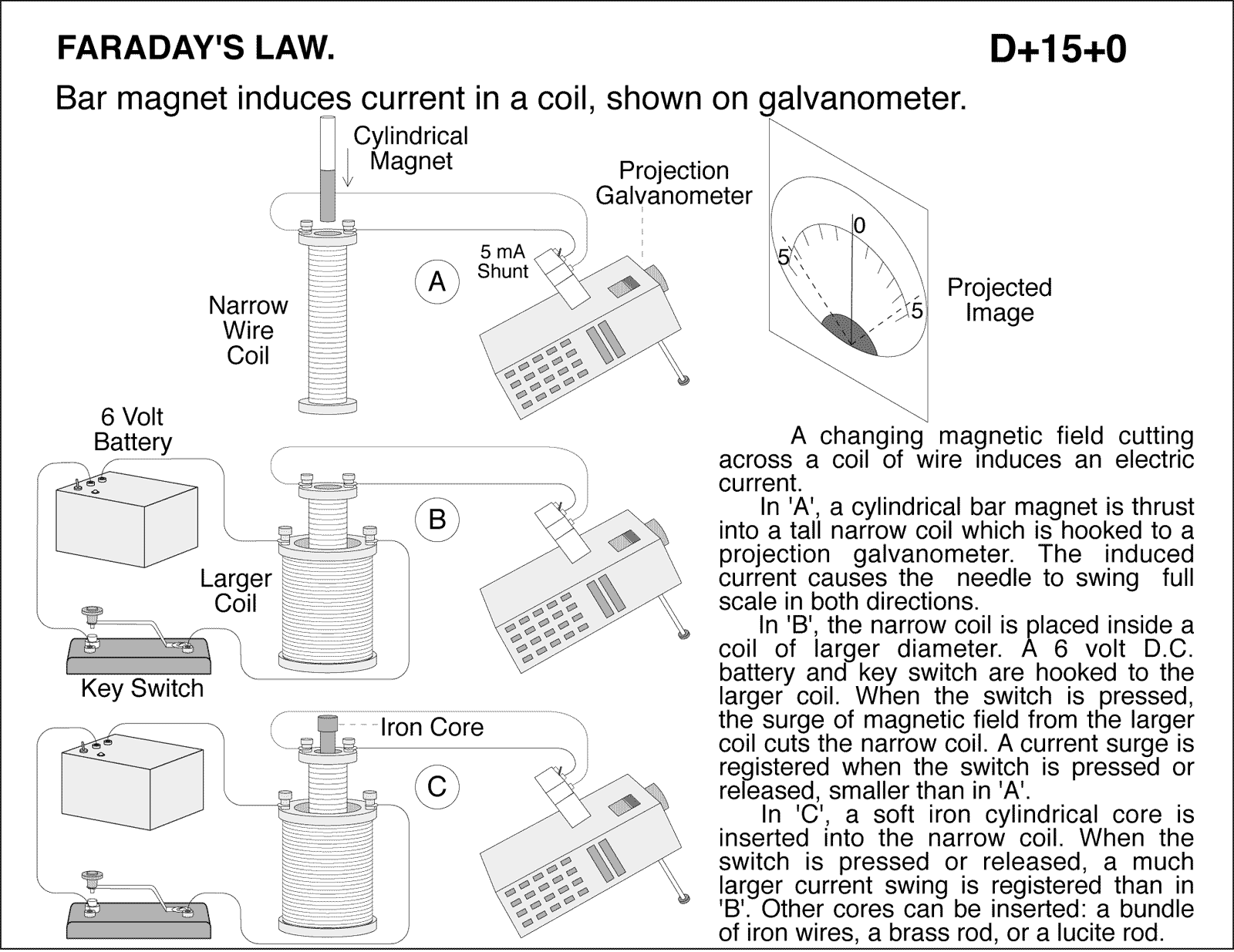 FARADAY'S LAW.

D+15+0

Bar magnet induces current in a coil, shown on galvanometer.

Cylindrical Magnet

Projection Galvanometer

5 mA Shunt

A

Narrow Wire Coil

0

5

5

Projected Image

6 Volt Battery

B

Larger Coil

Key Switch

Iron Core

C

A changing magnetic field cutting across a coil of wire induces an electric current.

In 'A', a cylindrical bar magnet is thrust into a tall narrow coil which is hooked to a projection galvanometer. The induced current causes the needle to swing full scale in both directions.

In 'B', the narrow coil is placed inside a coil of larger diameter. A 6 volt D.C. battery and key switch are hooked to the larger coil. When the switch is pressed, the surge of magnetic field from the larger coil cuts the narrow coil. A current surge is registered when the switch is pressed or released, smaller than in 'A'.

In 'C', a soft iron cylindrical core is inserted into the narrow coil. When the switch is pressed or released, a much larger current swing is registered than in 'B'. Other cores can be inserted: a bundle of iron wires, a brass rod, or a lucite rod.