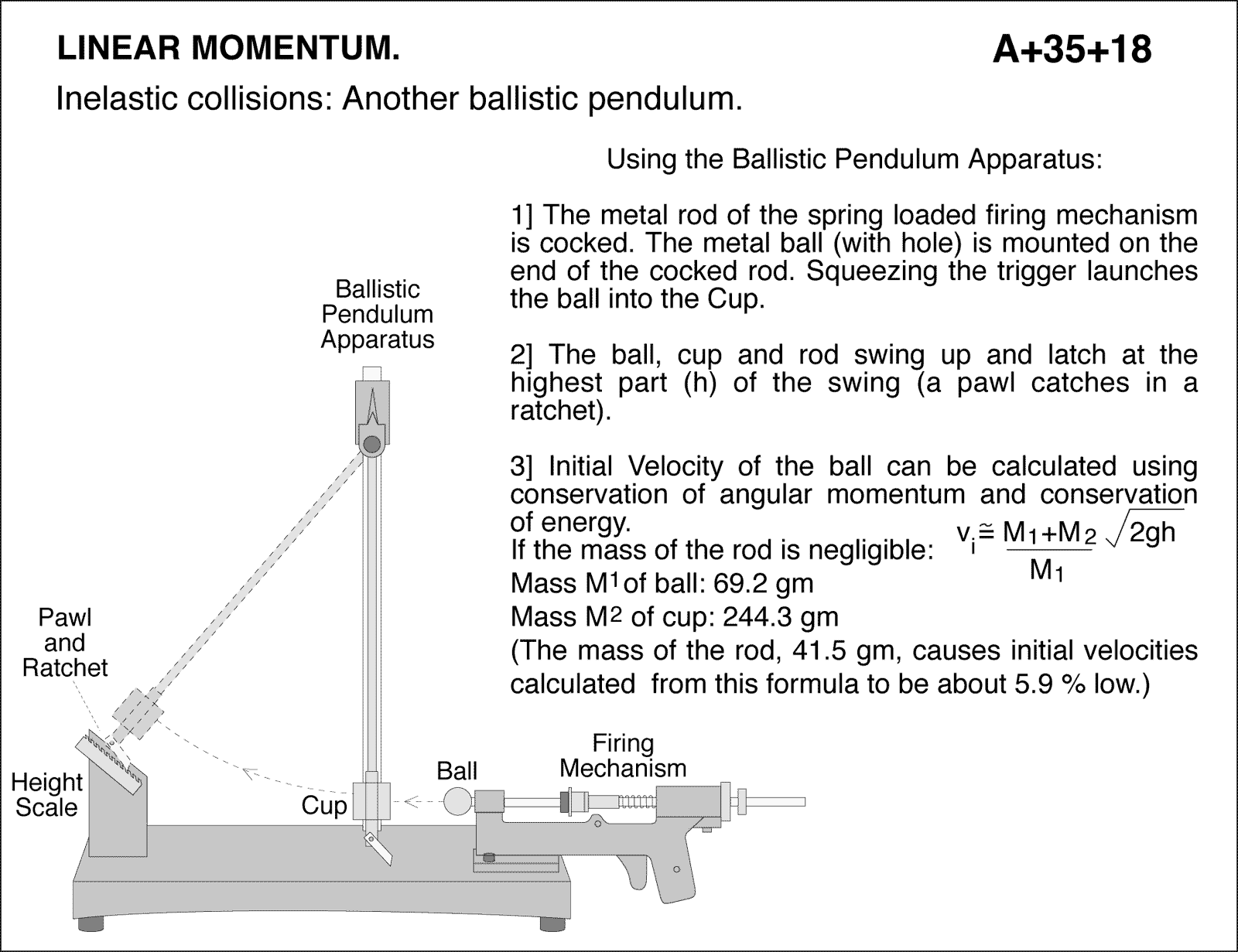 LINEAR MOMENTUM.

A+35+18

Inelastic collisions: Another ballistic pendulum.

Using the Ballistic Pendulum Apparatus:

1] The metal rod of the spring loaded firing mechanism is cocked. The metal ball (with hole) is mounted on the end of the cocked rod. Squeezing the trigger launches the ball into the Cup.

2] The ball, cup and rod swing up and latch at the highest part (h) of the swing (a pawl catches in a ratchet).

3] Initial Velocity of the ball can be calculated using conservation of angular momentum and conservation of energy.
If the mass of the rod is negligible: $v_i \cong \frac{M_1+M_2}{M_1}\sqrt{2gh}$
Mass $M^1$ of ball: 69.2 gm
Mass $M^2$ of cup: 244.3 gm
(The mass of the rod, 41.5 gm, causes initial velocities calculated from this formula to be about 5.9 % low.)

Ballistic Pendulum Apparatus

Pawl and Ratchet

Height Scale

Cup

Ball

Firing Mechanism