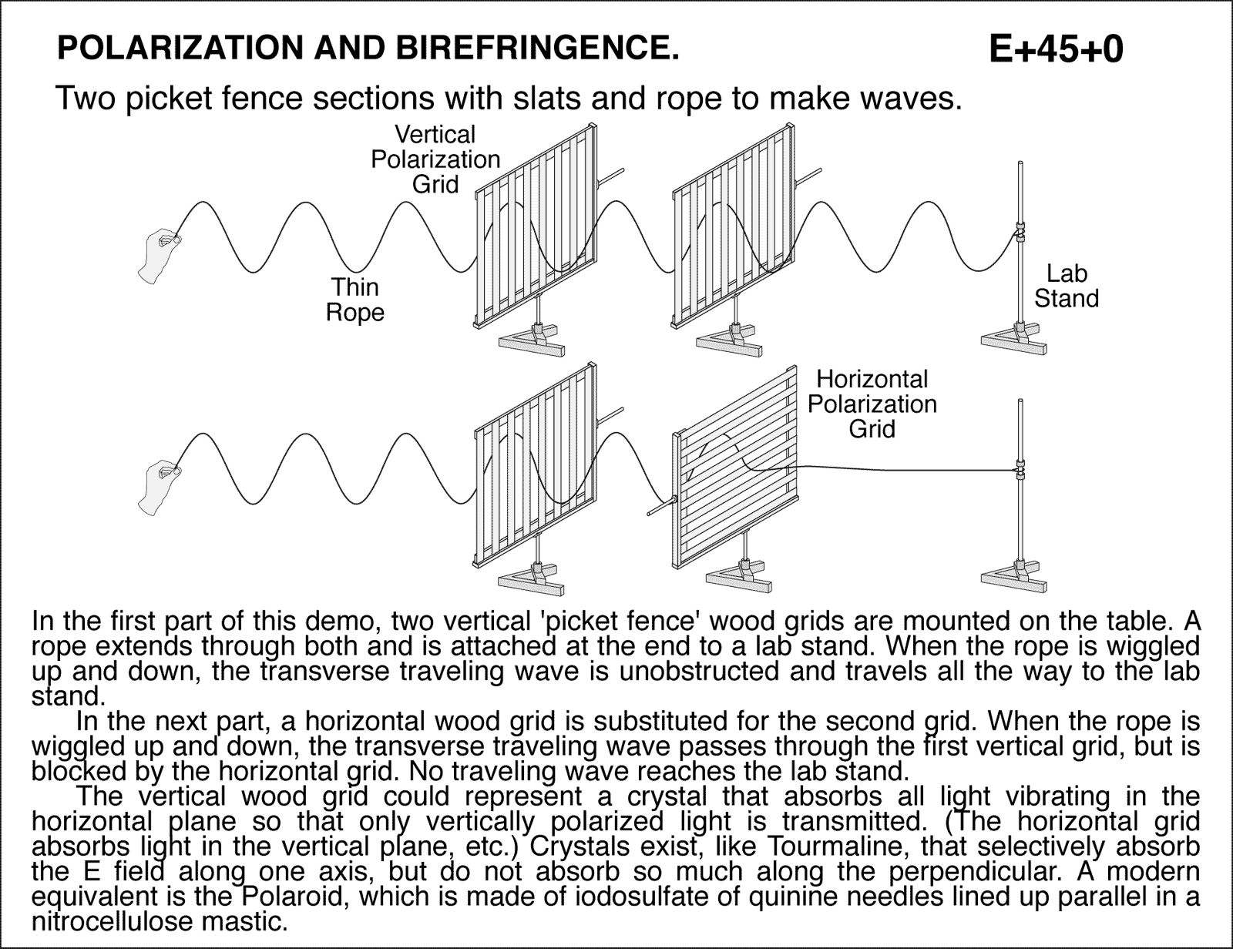 POLARIZATION AND BIREFRINGENCE.

E+45+0

Two picket fence sections with slats and rope to make waves.

Vertical Polarization Grid

Thin Rope

Lab Stand

Horizontal Polarization Grid

In the first part of this demo, two vertical 'picket fence' wood grids are mounted on the table. A rope extends through both and is attached at the end to a lab stand. When the rope is wiggled up and down, the transverse traveling wave is unobstructed and travels all the way to the lab stand.

In the next part, a horizontal wood grid is substituted for the second grid. When the rope is wiggled up and down, the transverse traveling wave passes through the first vertical grid, but is blocked by the horizontal grid. No traveling wave reaches the lab stand.

The vertical wood grid could represent a crystal that absorbs all light vibrating in the horizontal plane so that only vertically polarized light is transmitted. (The horizontal grid absorbs light in the vertical plane, etc.) Crystals exist, like Tourmaline, that selectively absorb the E field along one axis, but do not absorb so much along the perpendicular. A modern equivalent is the Polaroid, which is made of iodosulfate of quinine needles lined up parallel in a nitrocellulose mastic.