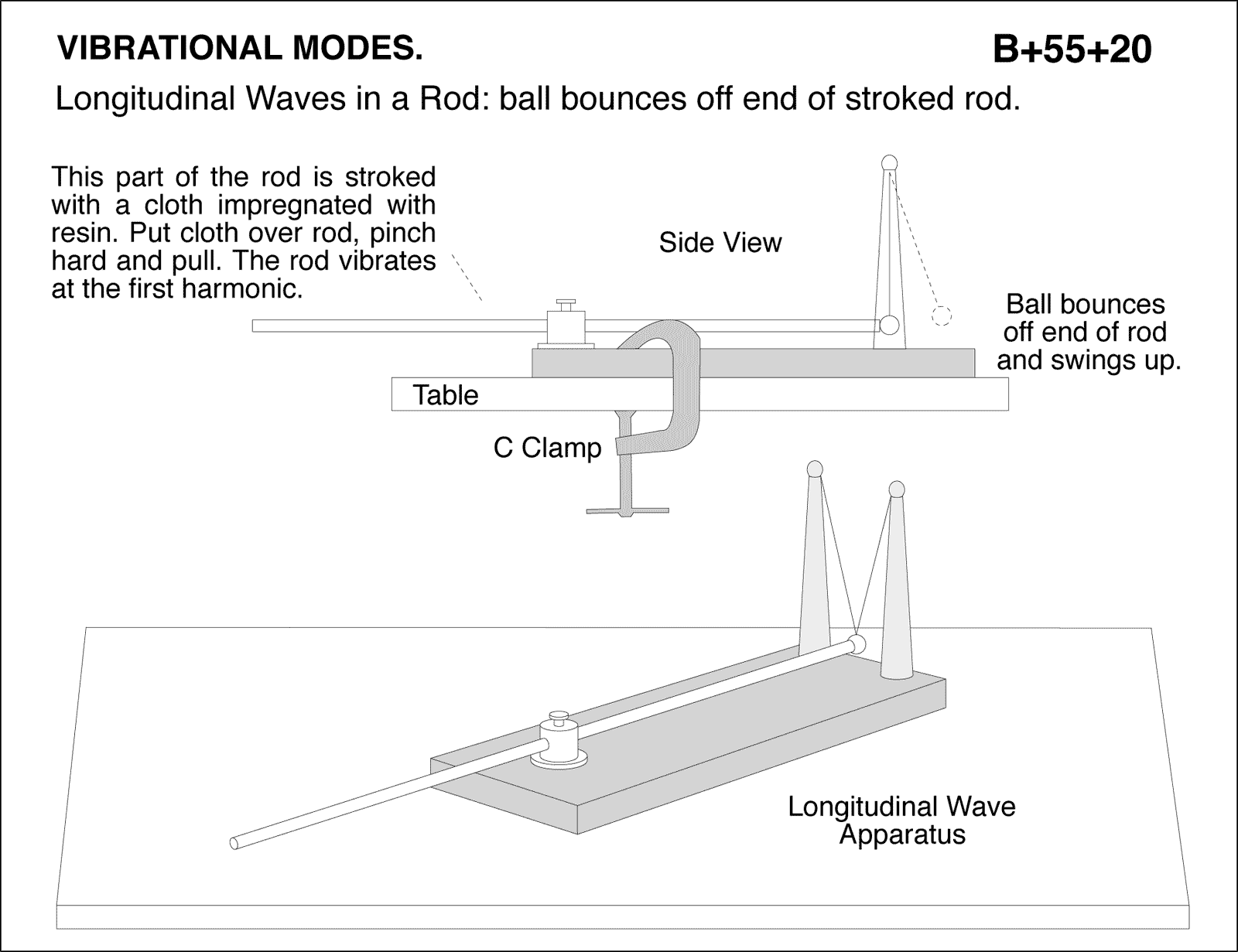 VIBRATIONAL MODES.

B+55+20

Longitudinal Waves in a Rod: ball bounces off end of stroked rod.

This part of the rod is stroked with a cloth impregnated with resin. Put cloth over rod, pinch hard and pull. The rod vibrates at the first harmonic.

Side View

Ball bounces off end of rod and swings up.

Table

C Clamp

Longitudinal Wave Apparatus