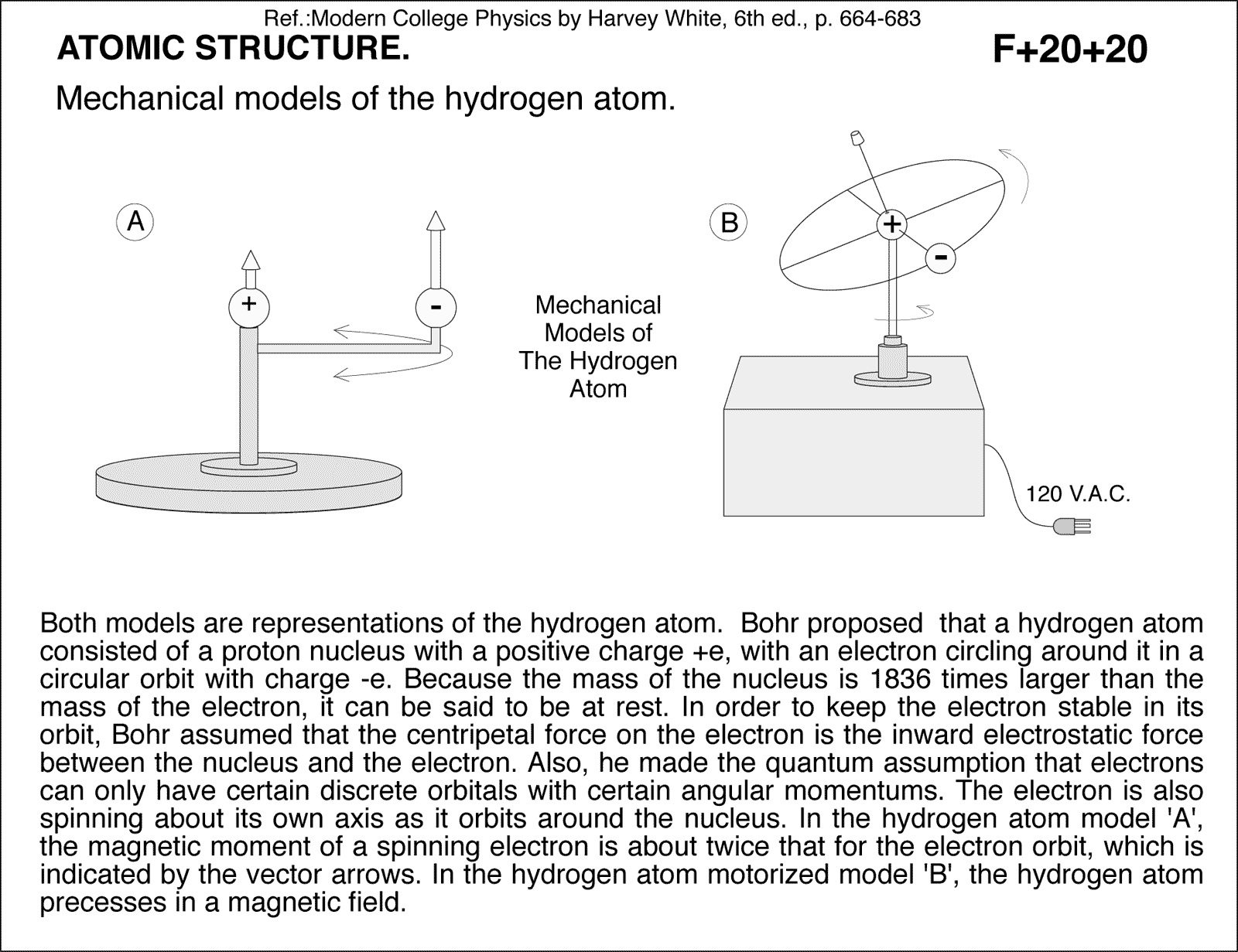 Ref.:Modern College Physics by Harvey White, 6th ed., p. 664-683

ATOMIC STRUCTURE.

F+20+20

Mechanical models of the hydrogen atom.

A

+

-

Mechanical Models of The Hydrogen Atom

B

+

-

120 V.A.C.

Both models are representations of the hydrogen atom. Bohr proposed that a hydrogen atom consisted of a proton nucleus with a positive charge +e, with an electron circling around it in a circular orbit with charge -e. Because the mass of the nucleus is 1836 times larger than the mass of the electron, it can be said to be at rest. In order to keep the electron stable in its orbit, Bohr assumed that the centripetal force on the electron is the inward electrostatic force between the nucleus and the electron. Also, he made the quantum assumption that electrons can only have certain discrete orbitals with certain angular momentums. The electron is also spinning about its own axis as it orbits around the nucleus. In the hydrogen atom model 'A', the magnetic moment of a spinning electron is about twice that for the electron orbit, which is indicated by the vector arrows. In the hydrogen atom motorized model 'B', the hydrogen atom precesses in a magnetic field.