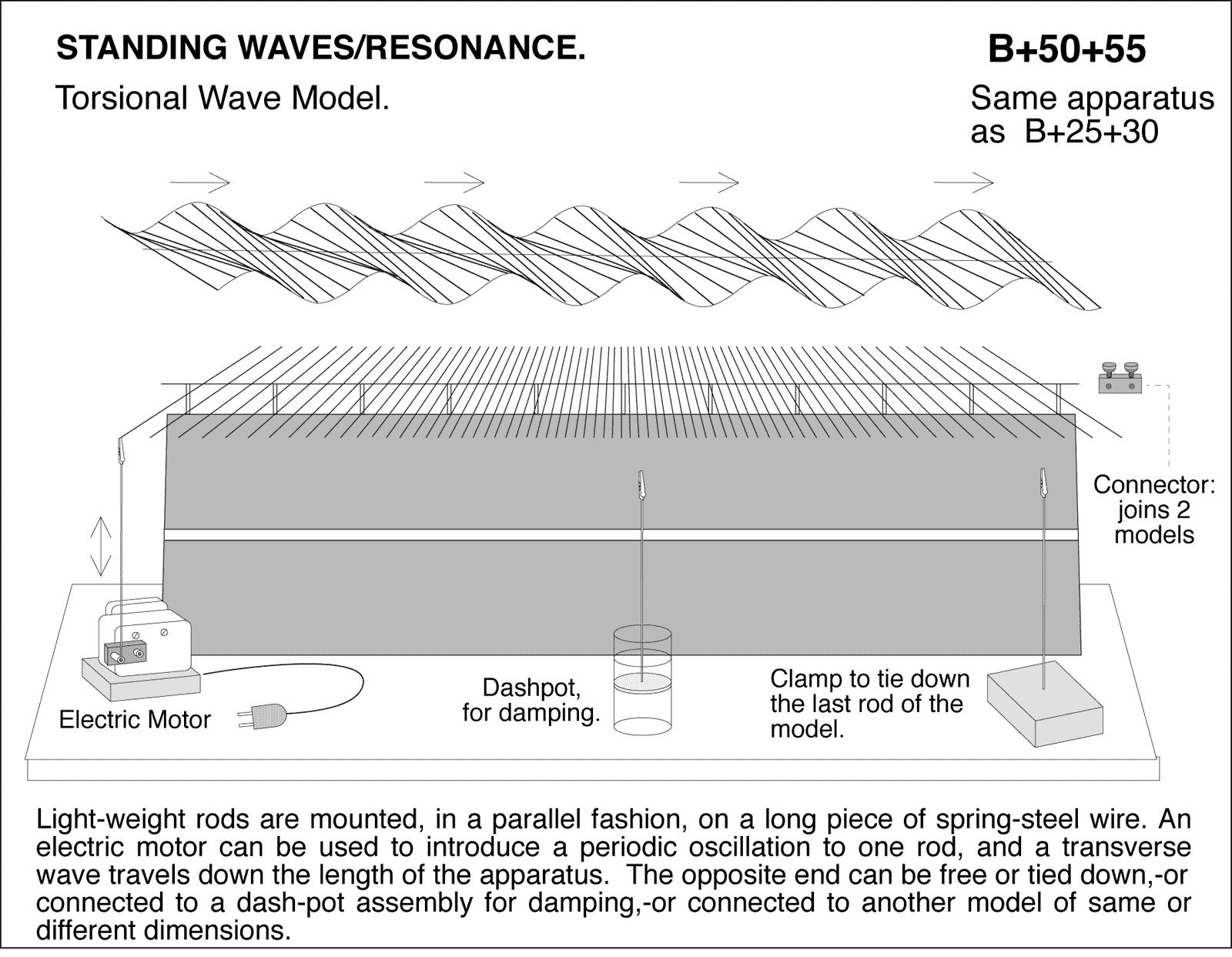 STANDING WAVES/RESONANCE.

B+50+55

Torsional Wave Model.

Same apparatus as B+25+30

Connector: joins 2 models

Electric Motor

Dashpot, for damping.

Clamp to tie down the last rod of the model.

Light-weight rods are mounted, in a parallel fashion, on a long piece of spring-steel wire. An electric motor can be used to introduce a periodic oscillation to one rod, and a transverse wave travels down the length of the apparatus. The opposite end can be free or tied down,-or connected to a dash-pot assembly for damping,-or connected to another model of same or different dimensions.