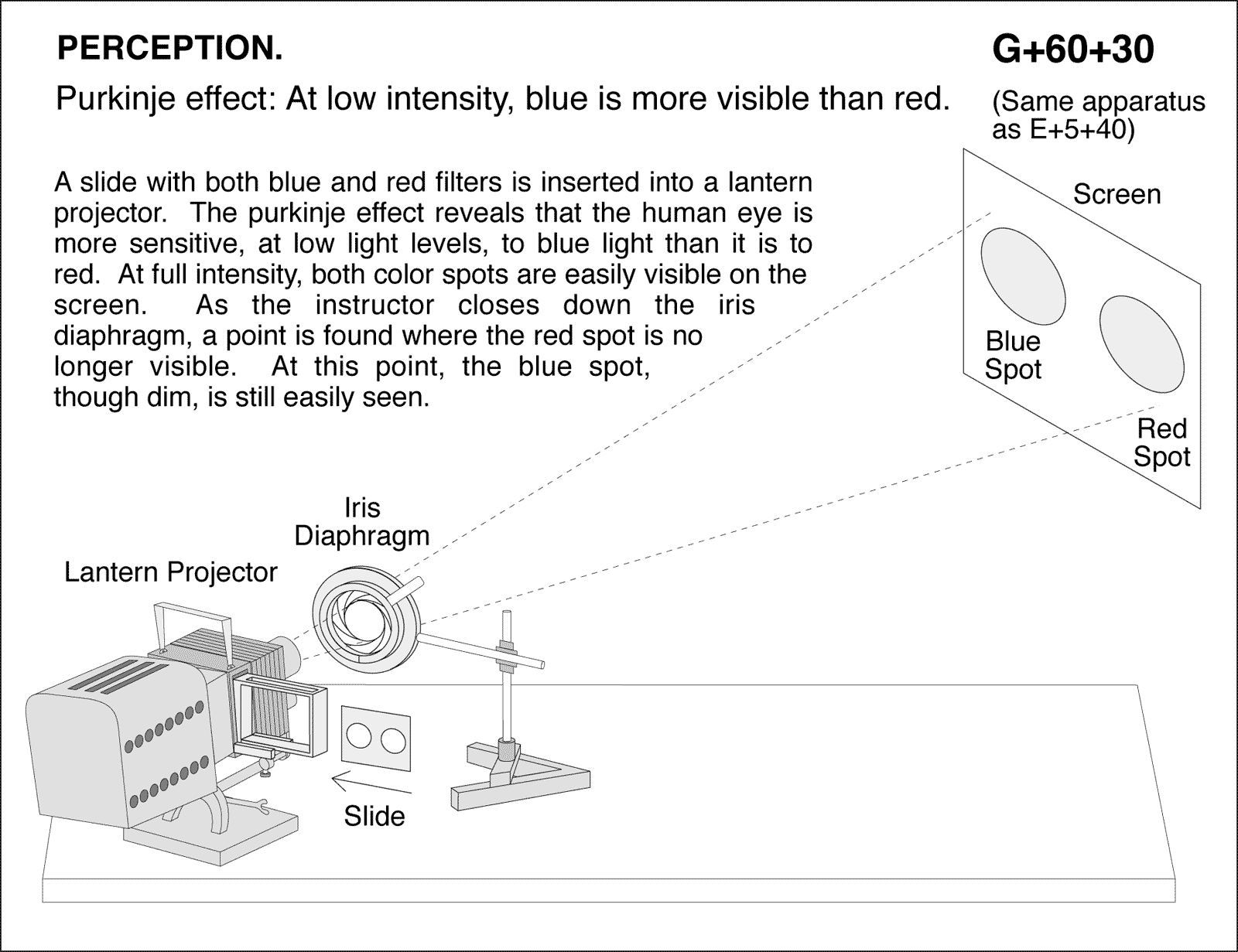 PERCEPTION.

G+60+30

Purkinje effect: At low intensity, blue is more visible than red.

(Same apparatus as E+5+40)

A slide with both blue and red filters is inserted into a lantern projector. The purkinje effect reveals that the human eye is more sensitive, at low light levels, to blue light than it is to red. At full intensity, both color spots are easily visible on the screen. As the instructor closes down the iris diaphragm, a point is found where the red spot is no longer visible. At this point, the blue spot, though dim, is still easily seen.

Screen

Blue Spot

Red Spot

Iris Diaphragm

Lantern Projector

Slide