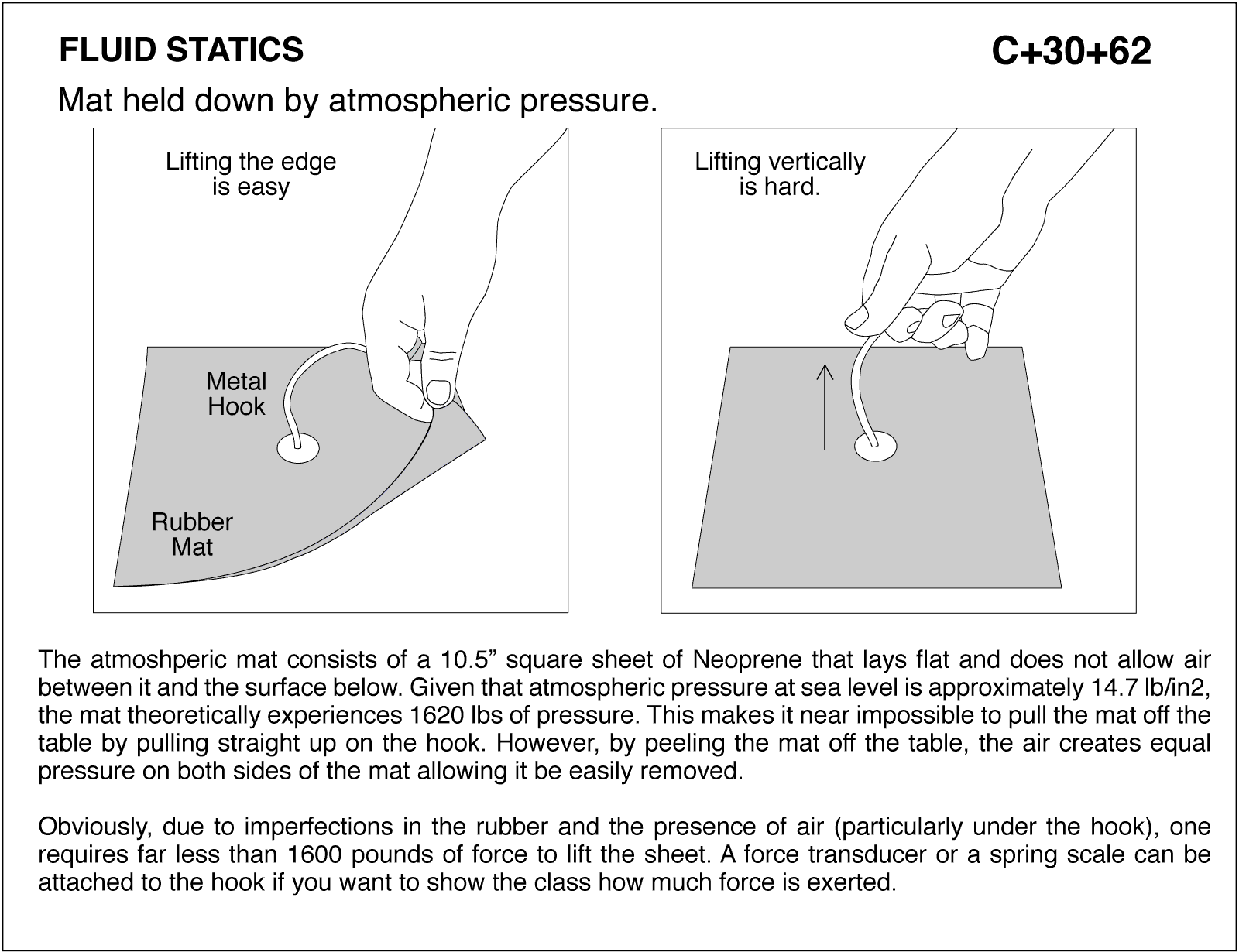 FLUID STATICS

C+30+62

Mat held down by atmospheric pressure.

Lifting the edge is easy

Metal Hook

Rubber Mat

Lifting vertically is hard.

The atmoshperic mat consists of a 10.5” square sheet of Neoprene that lays flat and does not allow air between it and the surface below. Given that atmospheric pressure at sea level is approximately 14.7 lb/in2, the mat theoretically experiences 1620 lbs of pressure. This makes it near impossible to pull the mat off the table by pulling straight up on the hook. However, by peeling the mat off the table, the air creates equal pressure on both sides of the mat allowing it be easily removed.

Obviously, due to imperfections in the rubber and the presence of air (particularly under the hook), one requires far less than 1600 pounds of force to lift the sheet. A force transducer or a spring scale can be attached to the hook if you want to show the class how much force is exerted.