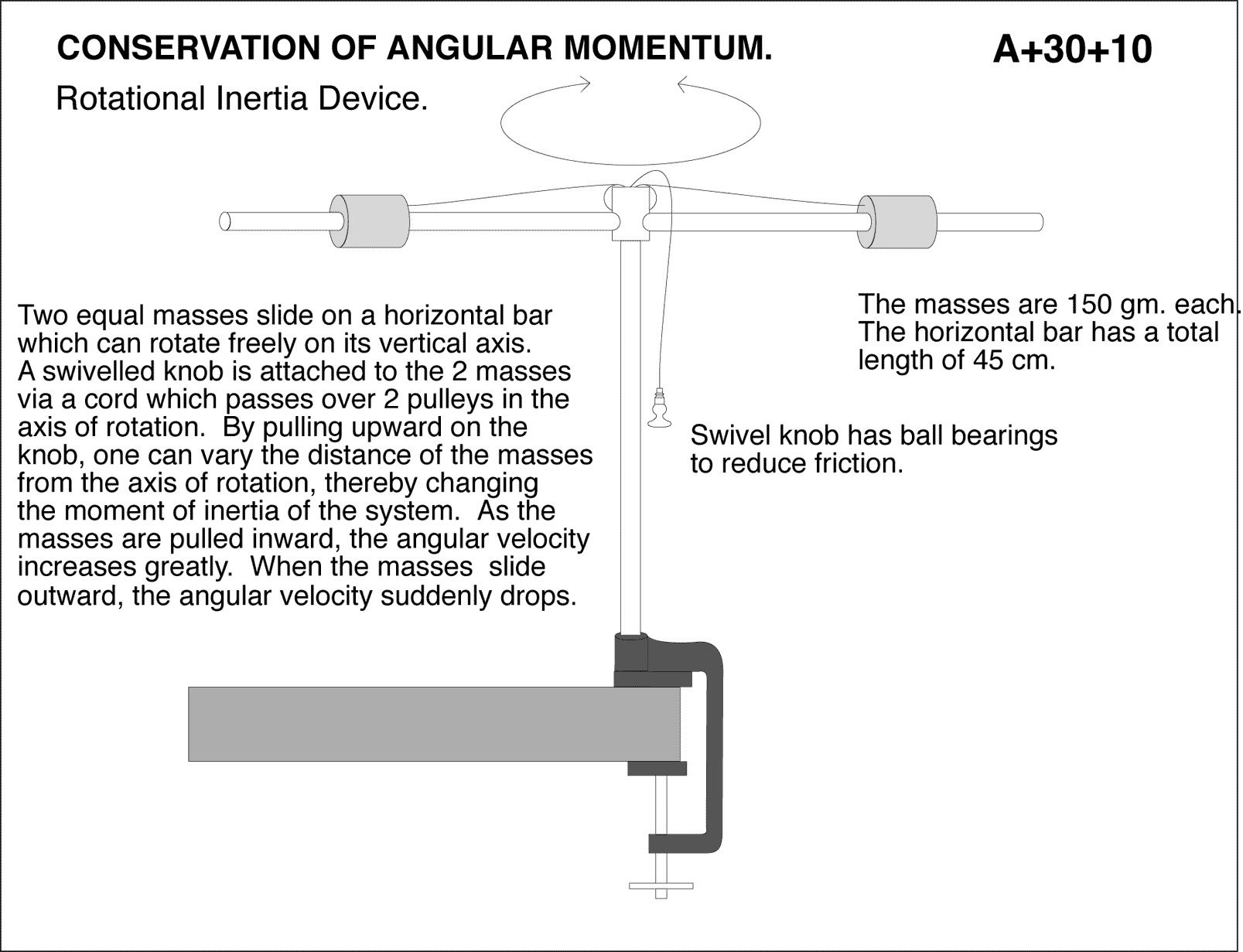 CONSERVATION OF ANGULAR MOMENTUM.

A+30+10

Rotational Inertia Device.

Two equal masses slide on a horizontal bar which can rotate freely on its vertical axis. A swivelled knob is attached to the 2 masses via a cord which passes over 2 pulleys in the axis of rotation. By pulling upward on the knob, one can vary the distance of the masses from the axis of rotation, thereby changing the moment of inertia of the system. As the masses are pulled inward, the angular velocity increases greatly. When the masses slide outward, the angular velocity suddenly drops.

The masses are 150 gm. each. The horizontal bar has a total length of 45 cm.

Swivel knob has ball bearings to reduce friction.